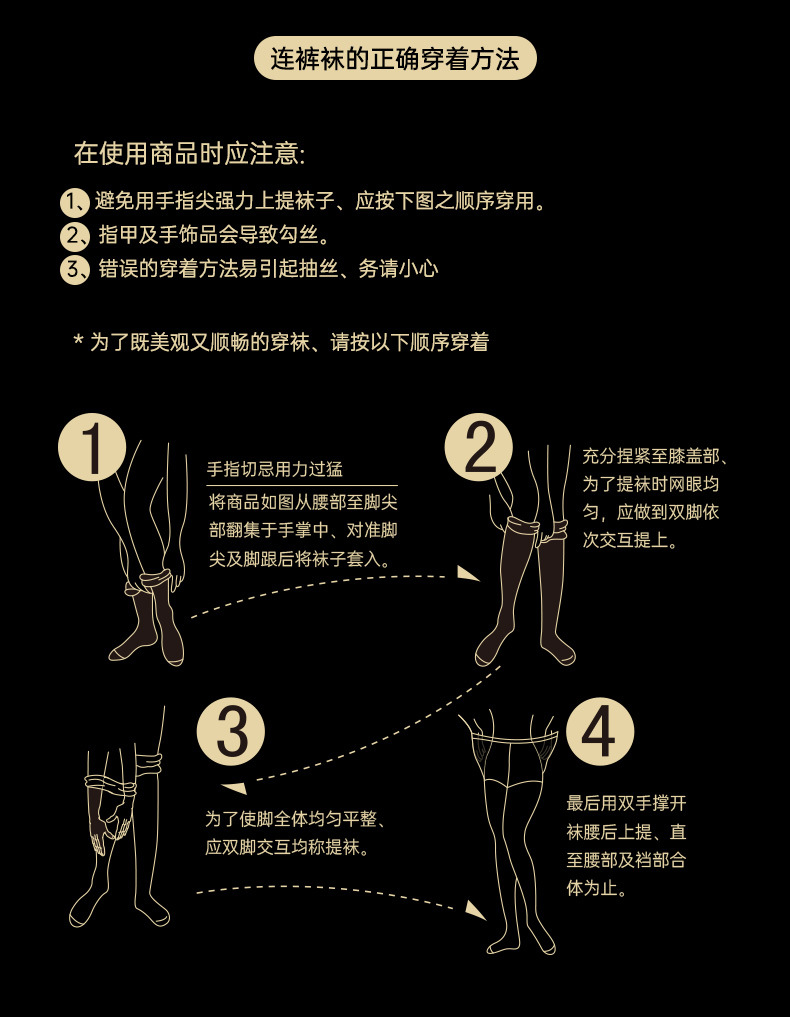 连裤袜的正确穿着方法

在使用商品时应注意:

1、避免用手指尖强力上提袜子、应按下图之顺序穿用。
2、指甲及手饰品会导致勾丝。
3、错误的穿着方法易引起抽丝、务请小心

* 为了既美观又顺畅的穿袜、请按以下顺序穿着

1

手指切忌用力过猛

将商品如图从腰部至脚尖部翻集于手掌中、对准脚尖及脚跟后将袜子套入。

2

充分捏紧至膝盖部、为了提袜时网眼均匀，应做到双脚依次交互提上。

3

为了使脚全体均匀平整、应双脚交互均称提袜。

4

最后用双手撑开袜腰后上提、直至腰部及裆部合体为止。