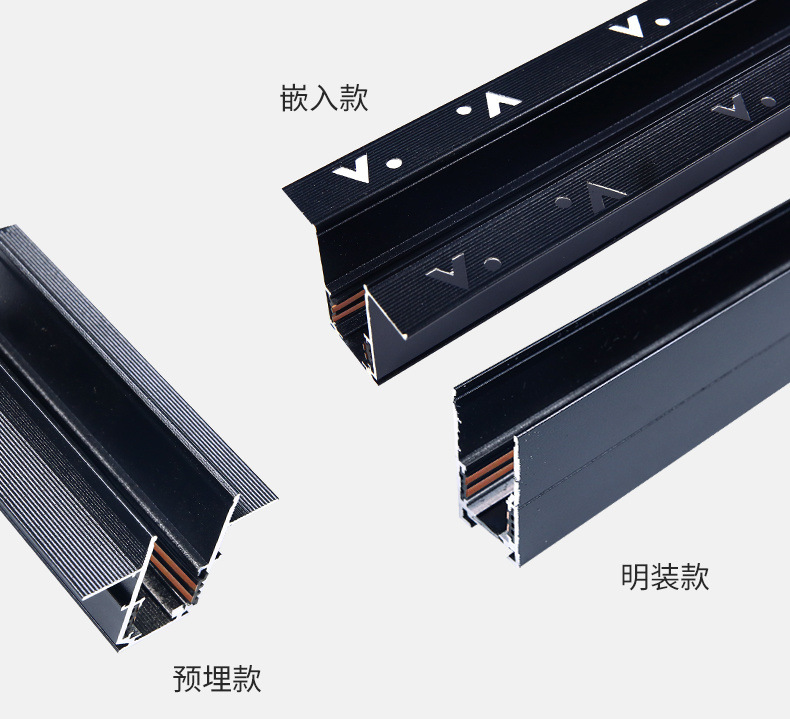 嵌入款

明装款

预埋款