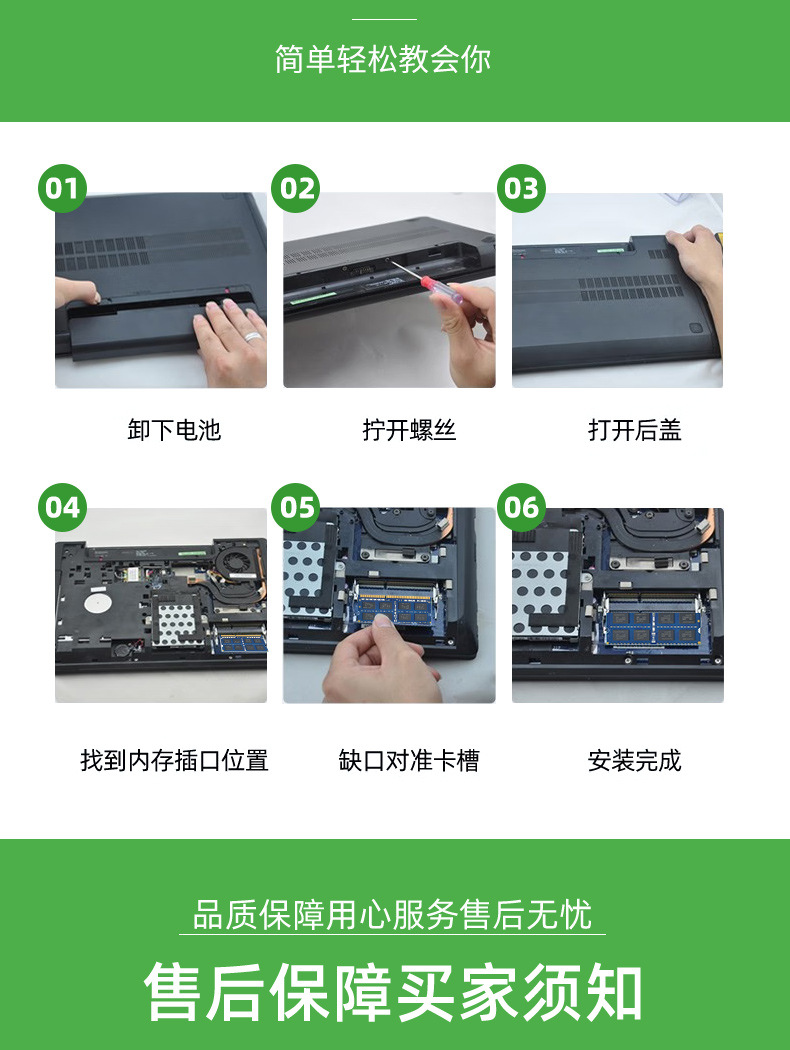 简单轻松教会你

01

卸下电池

02

拧开螺丝

03

打开后盖

04

找到内存插口位置

05

缺口对准卡槽

06

安装完成

品质保障用心服务售后无忧

售后保障买家须知