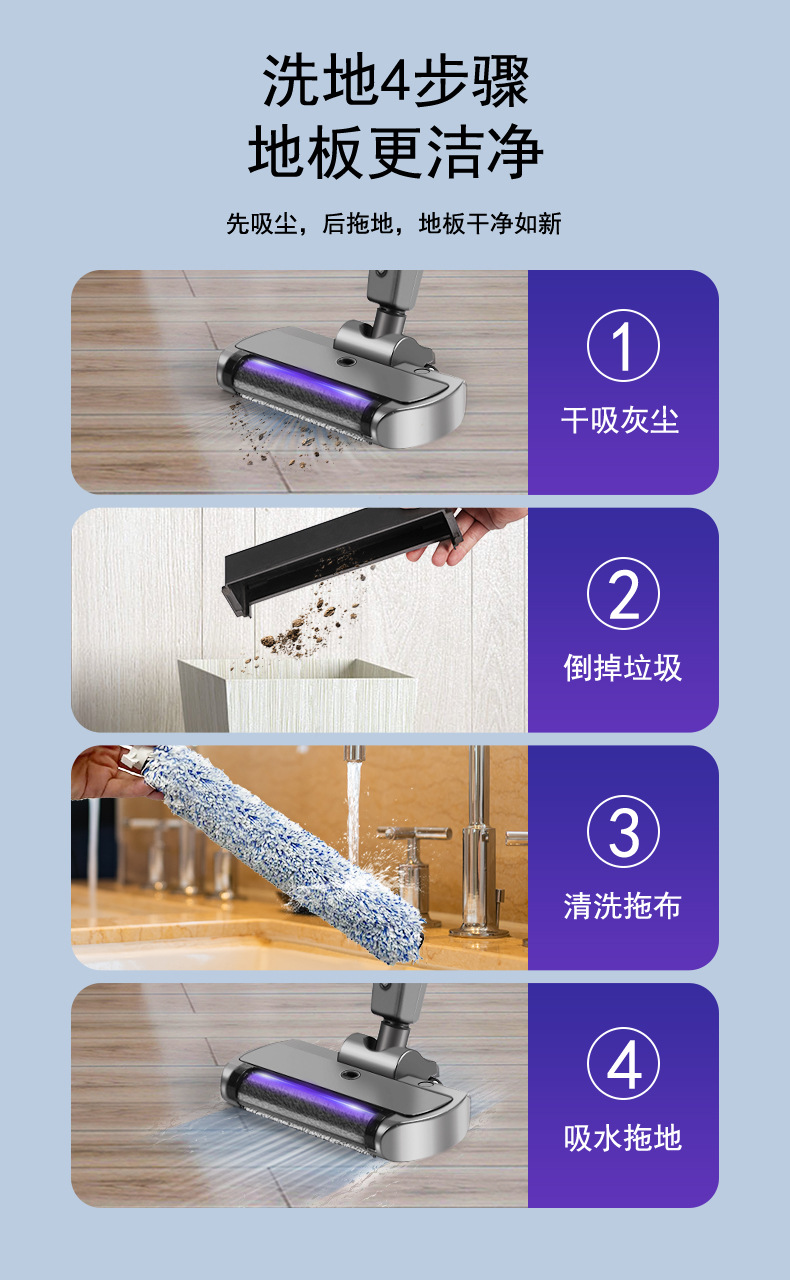 洗地4步骤
地板更洁净

先吸尘，后拖地，地板干净如新

①
干吸灰尘

②
倒掉垃圾

③
清洗拖布

④
吸水拖地