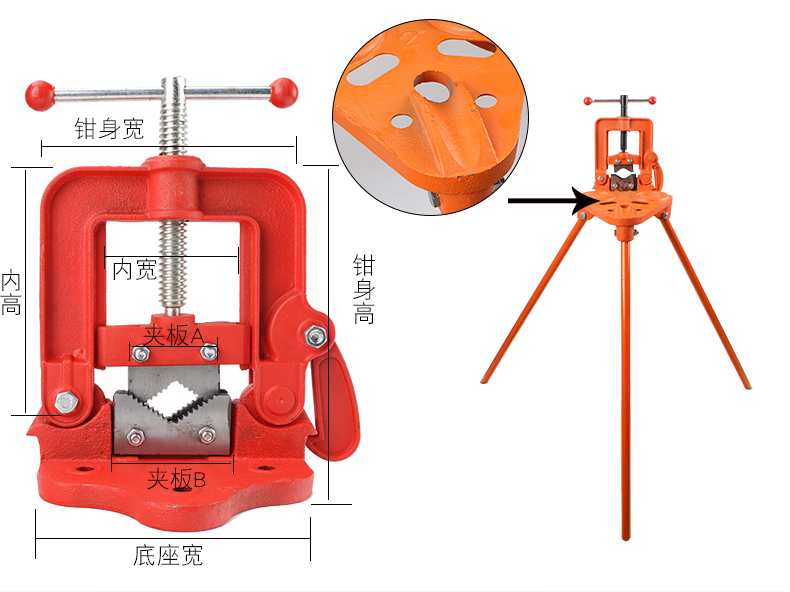 钳身宽

内宽

内高

钳身高

夹板A

夹板B

底座宽