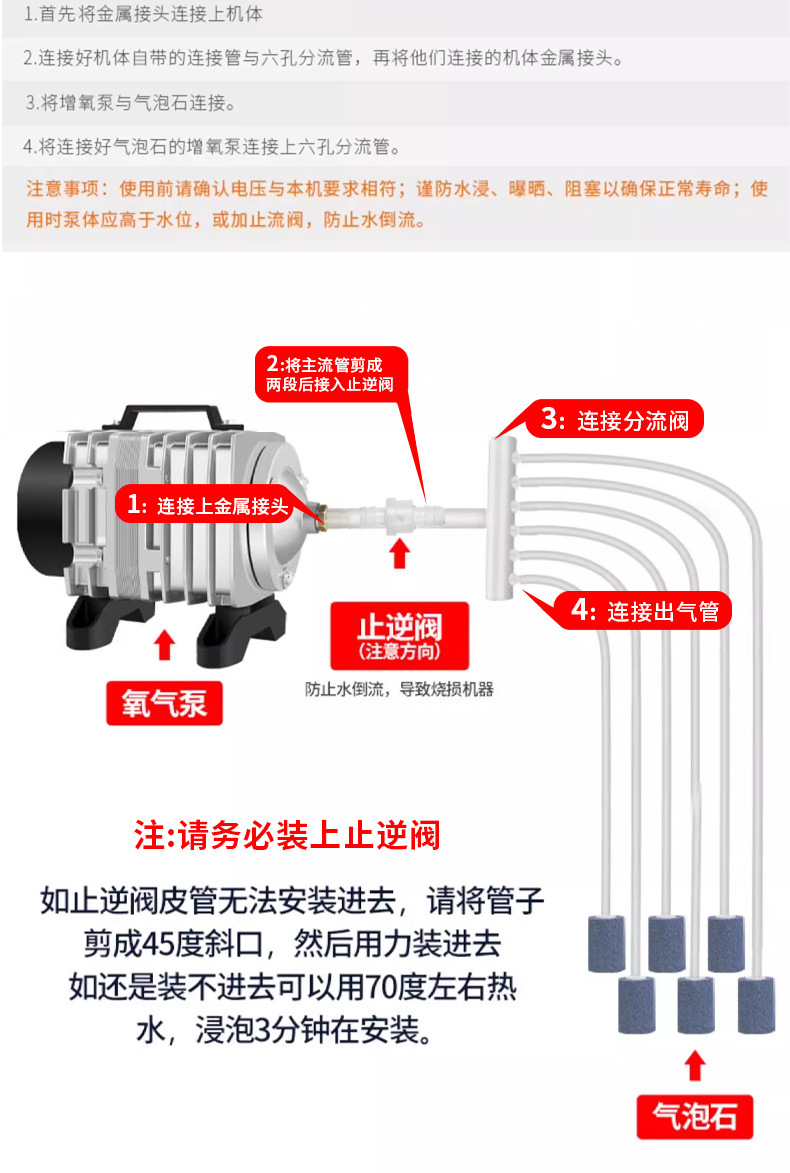 1.首先将金属接头连接上机体

2.连接好机体自带的连接管与六孔分流管，再将他们连接的机体金属接头。

3.将增氧泵与气泡石连接。

4.将连接好气泡石的增氧泵连接上六孔分流管。

注意事项：使用前请确认电压与本机要求相符；谨防水浸、曝晒、阻塞以确保正常寿命；使用时泵体应高于水位，或加止流阀，防止水倒流。

2:将主流管剪成两段后接入止逆阀

3: 连接分流阀

1: 连接上金属接头

4: 连接出气管

止逆阀
(注意方向)

防止水倒流，导致烧损机器

氧气泵

注:请务必装上止逆阀

如止逆阀皮管无法安装进去，请将管子剪成45度斜口，然后用力装进去
如还是装不进去可以用70度左右热水，浸泡3分钟在安装。

气泡石