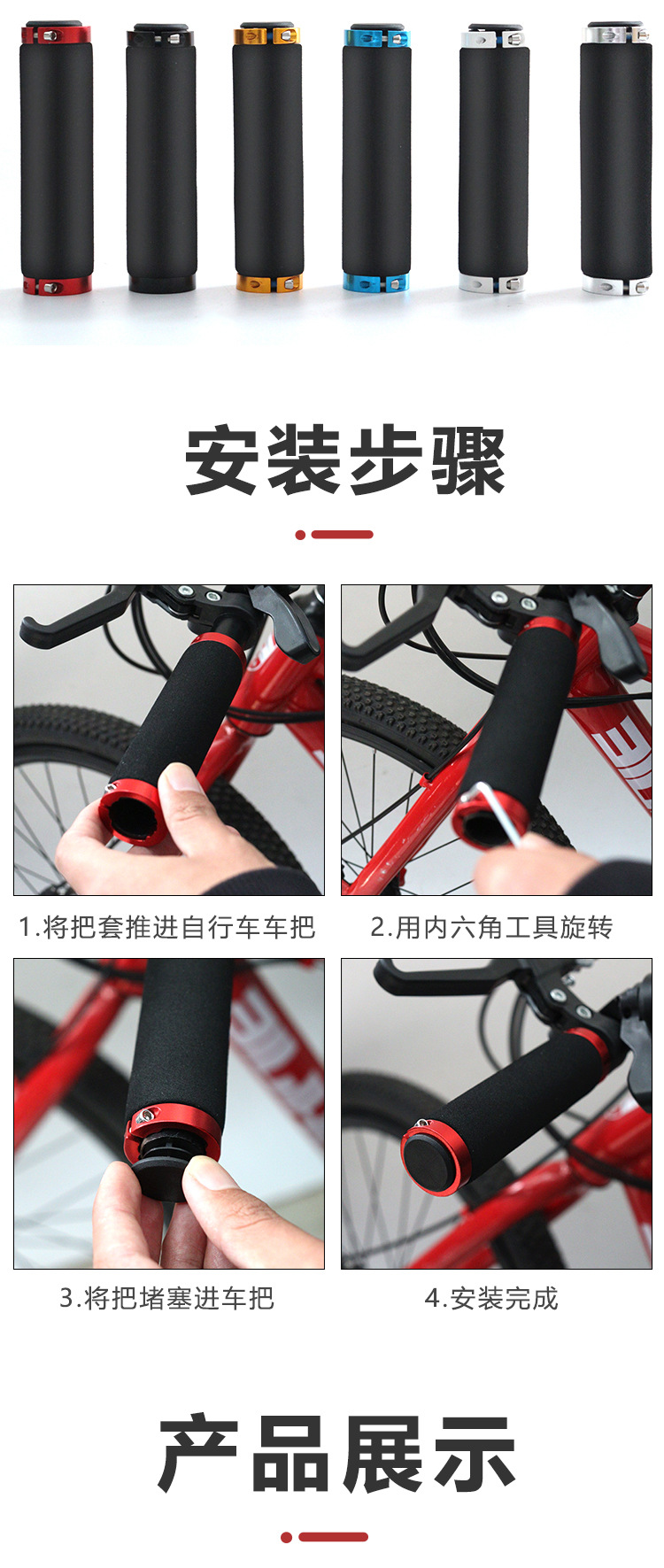 安装步骤

1.将把套推进自行车车把

2.用内六角工具旋转

3.将把堵塞进车把

4.安装完成

产品展示