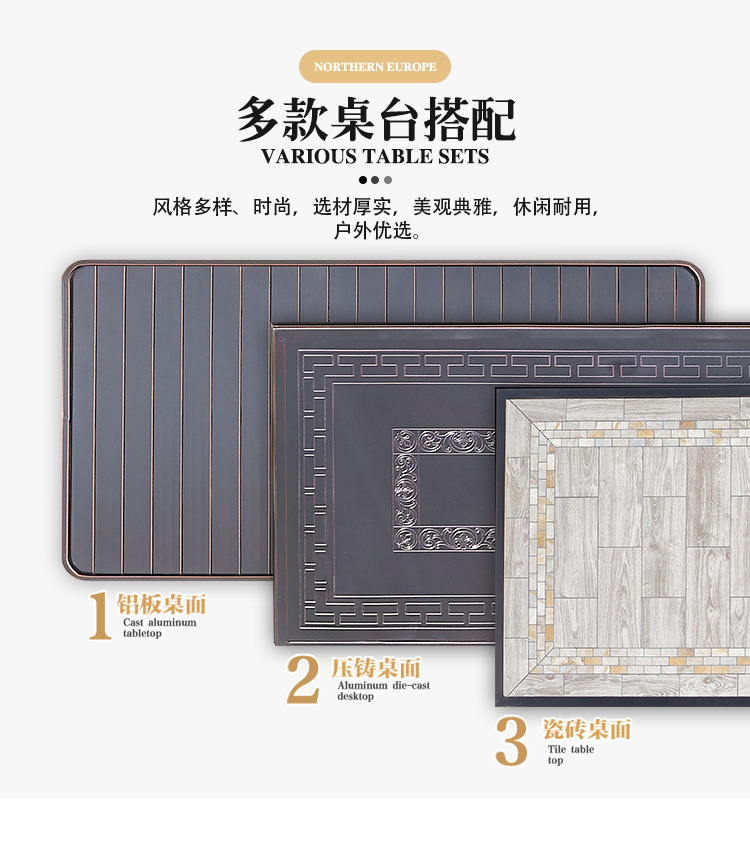 NORTHERN EUROPE

多款桌台搭配

VARIOUS TABLE SETS

风格多样、时尚，选材厚实，美观典雅，休闲耐用，户外优选。

1 铝板桌面
Cast aluminum tabletop

2 压铸桌面
Aluminum die-cast desktop

3 瓷砖桌面
Tile table top