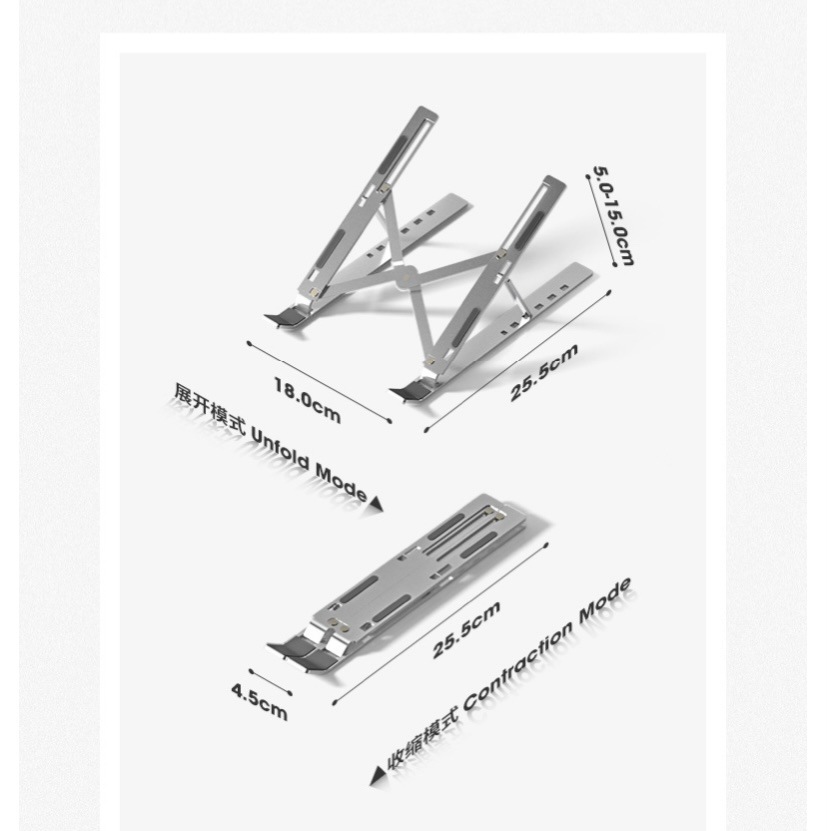 5.0-15.0cm

18.0cm

25.5cm

展开模式 Unfold Mode

25.5cm

4.5cm

收缩模式 Contraction Mode