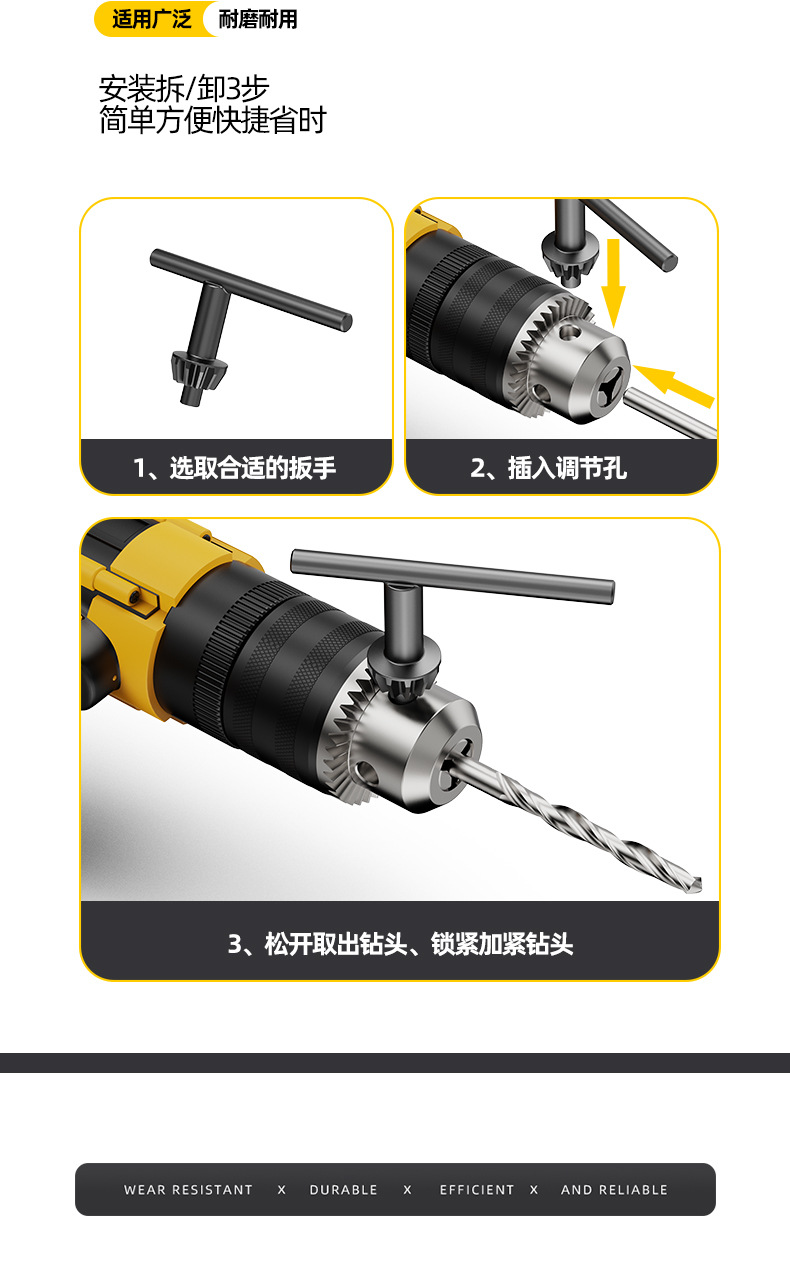 适用广泛 耐磨耐用

安装拆/卸3步
简单方便快捷省时

1、选取合适的扳手

2、插入调节孔

3、松开取出钻头、锁紧加紧钻头

WEAR RESISTANT X DURABLE X EFFICIENT X AND RELIABLE