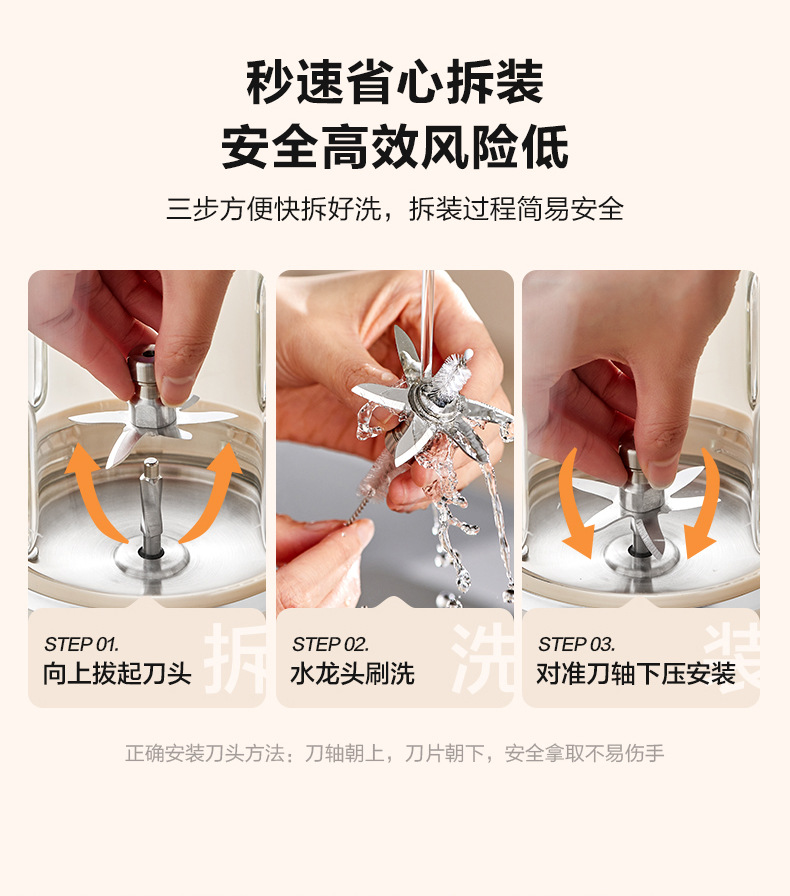 秒速省心拆装
安全高效风险低

三步方便快拆好洗，拆装过程简易安全

STEP 01.
向上拔起刀头
拆

STEP 02.
水龙头刷洗
洗

STEP 03.
对准刀轴下压安装
装

正确安装刀头方法：刀轴朝上，刀片朝下，安全拿取不易伤手