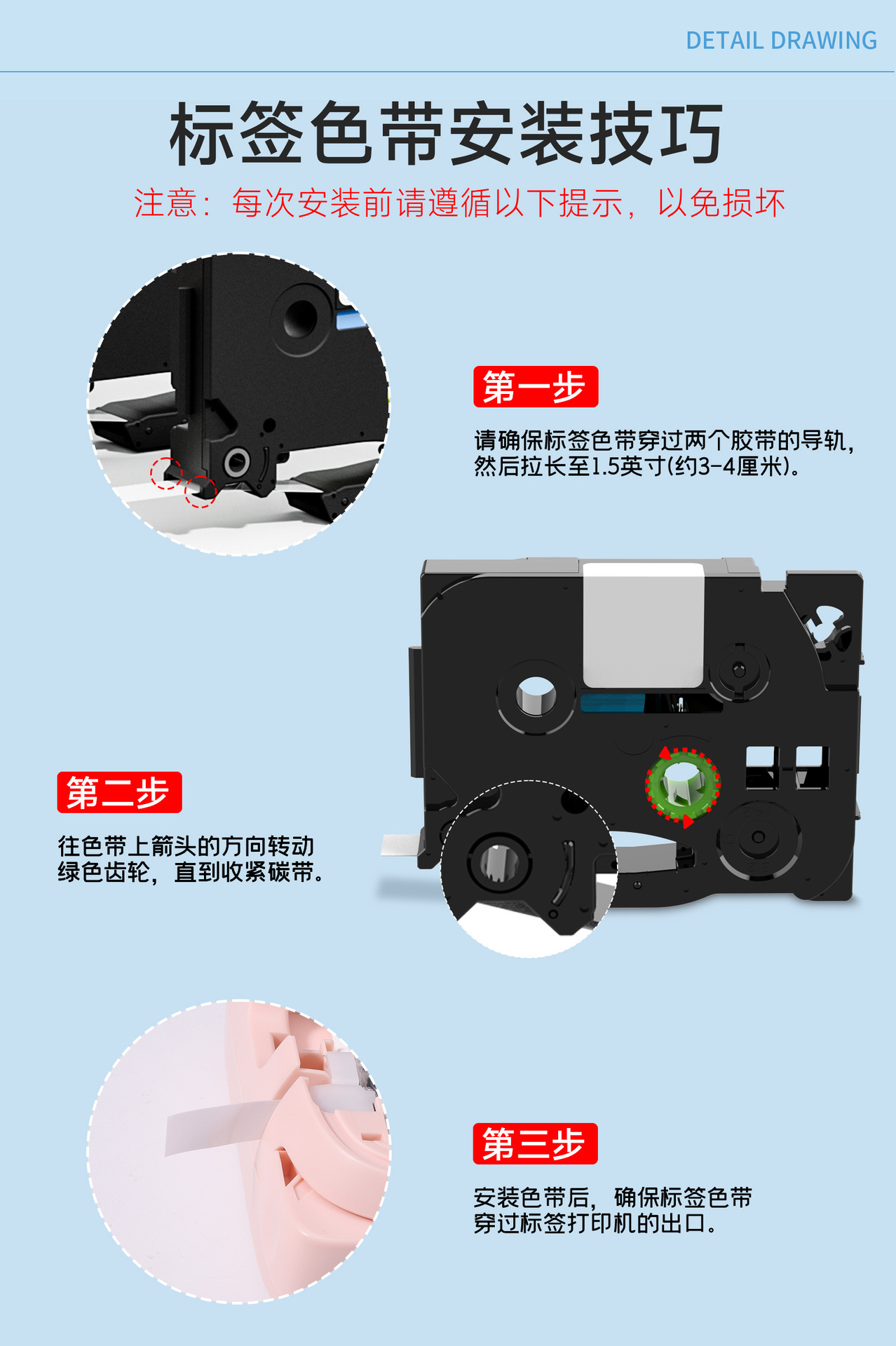 DETAIL DRAWING

标签色带安装技巧

注意：每次安装前请遵循以下提示，以免损坏

第一步

请确保标签色带穿过两个胶带的导轨，然后拉长至1.5英寸(约3-4厘米)。

第二步

往色带上箭头的方向转动绿色齿轮，直到收紧碳带。

第三步

安装色带后，确保标签色带穿过标签打印机的出口。