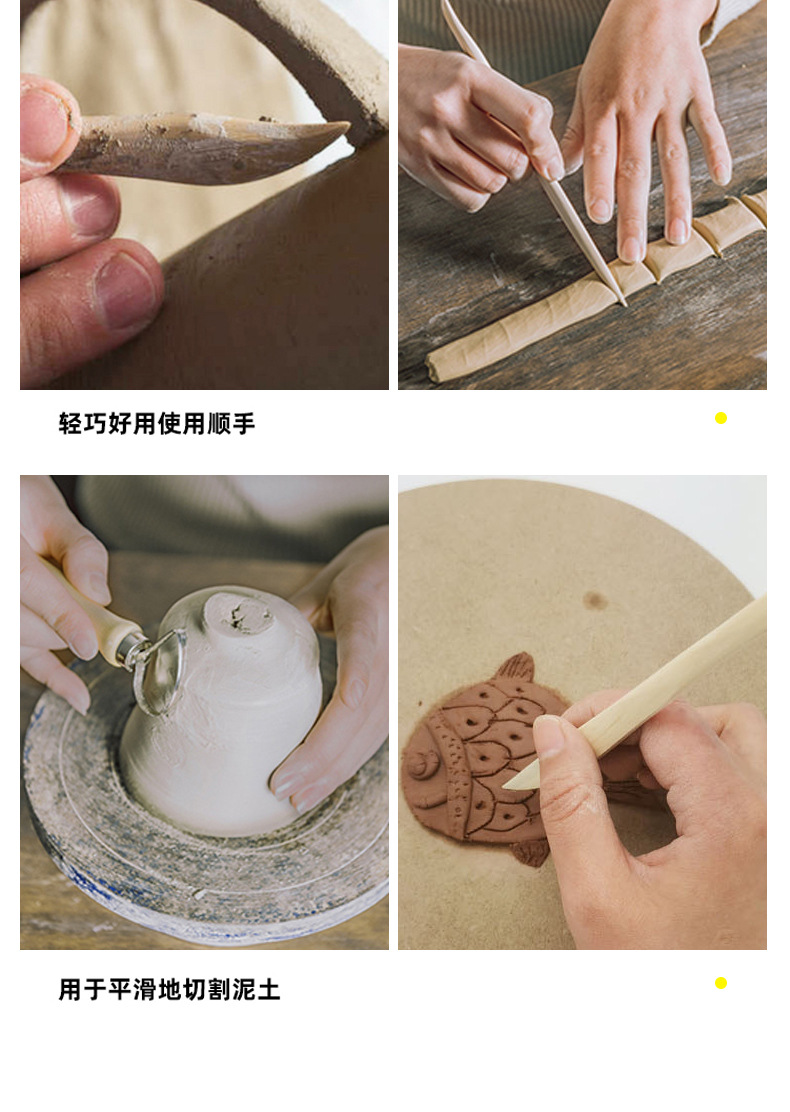 轻巧好用使用顺手

用于平滑地切割泥土