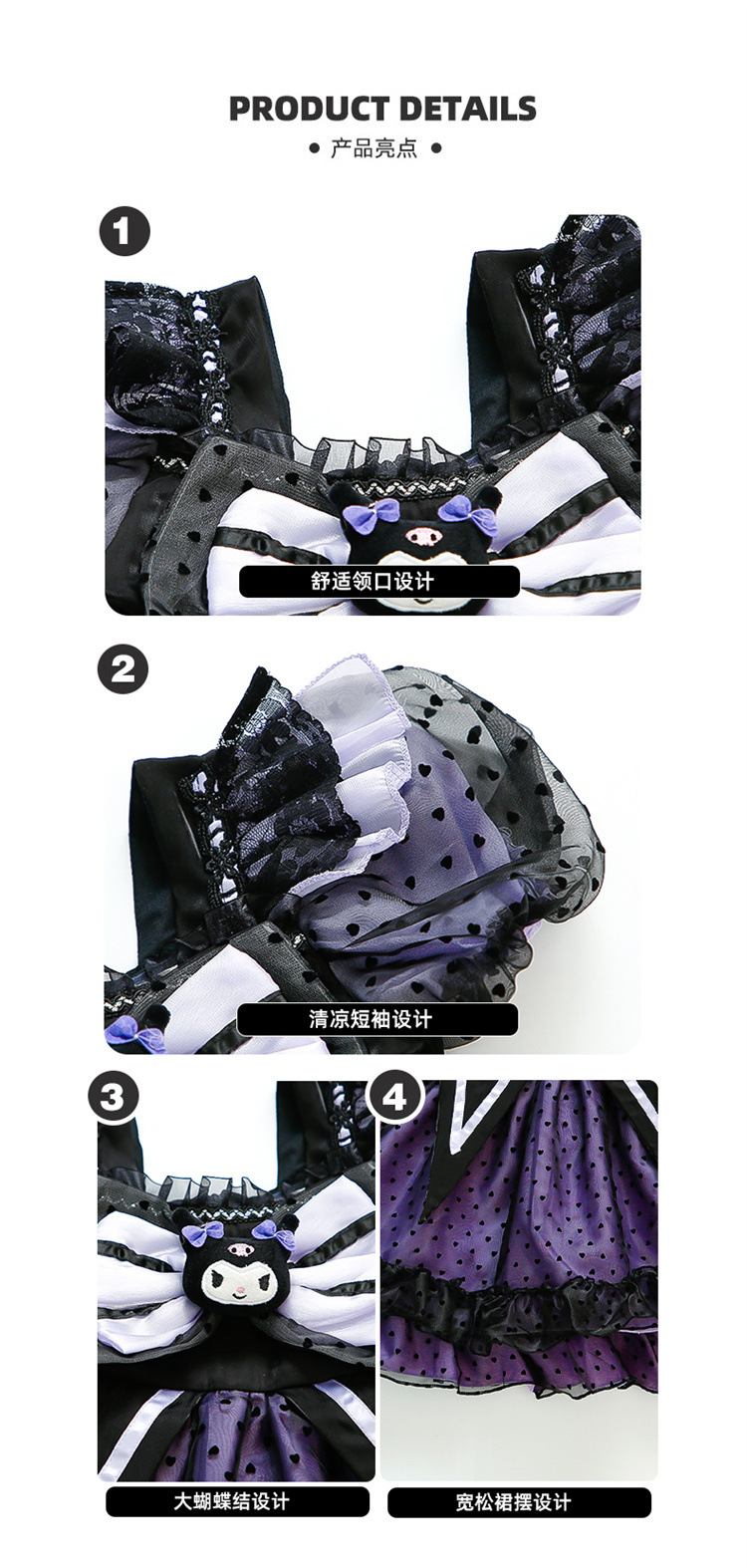 PRODUCT DETAILS

• 产品亮点 •

1

舒适领口设计

2

清凉短袖设计

3

大蝴蝶结设计

4

宽松裙摆设计