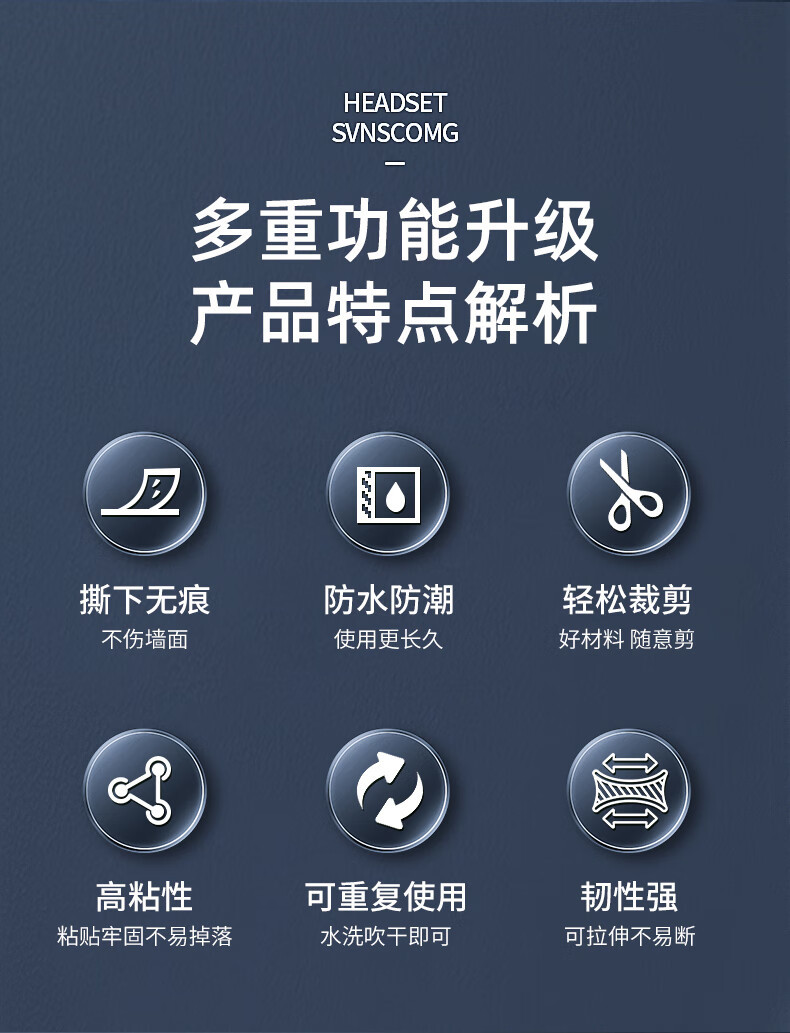 HEADSET
SVNSCOMG

多重功能升级
产品特点解析

撕下无痕
不伤墙面

防水防潮
使用更长久

轻松裁剪
好材料 随意剪

高粘性
粘贴牢固不易掉落

可重复使用
水洗吹干即可

韧性强
可拉伸不易断