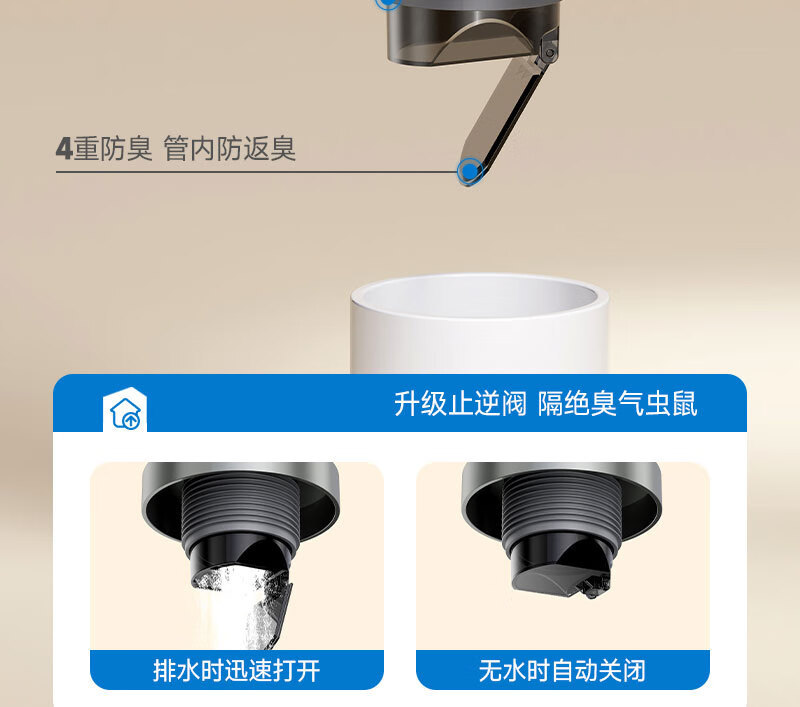 4重防臭 管内防返臭

升级止逆阀 隔绝臭气虫鼠

排水时迅速打开

无水时自动关闭