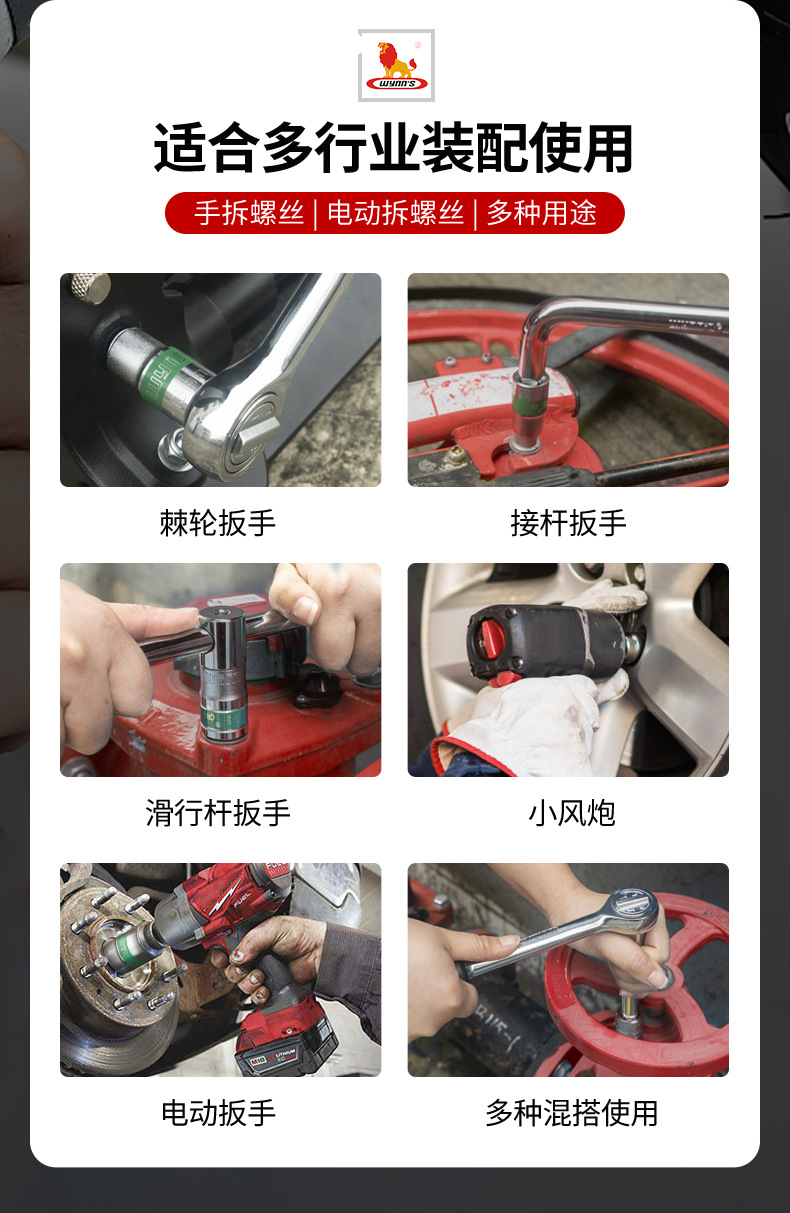 WYNN'S

适合多行业装配使用

手拆螺丝 | 电动拆螺丝 | 多种用途

棘轮扳手

接杆扳手

滑行杆扳手

小风炮

电动扳手

多种混搭使用