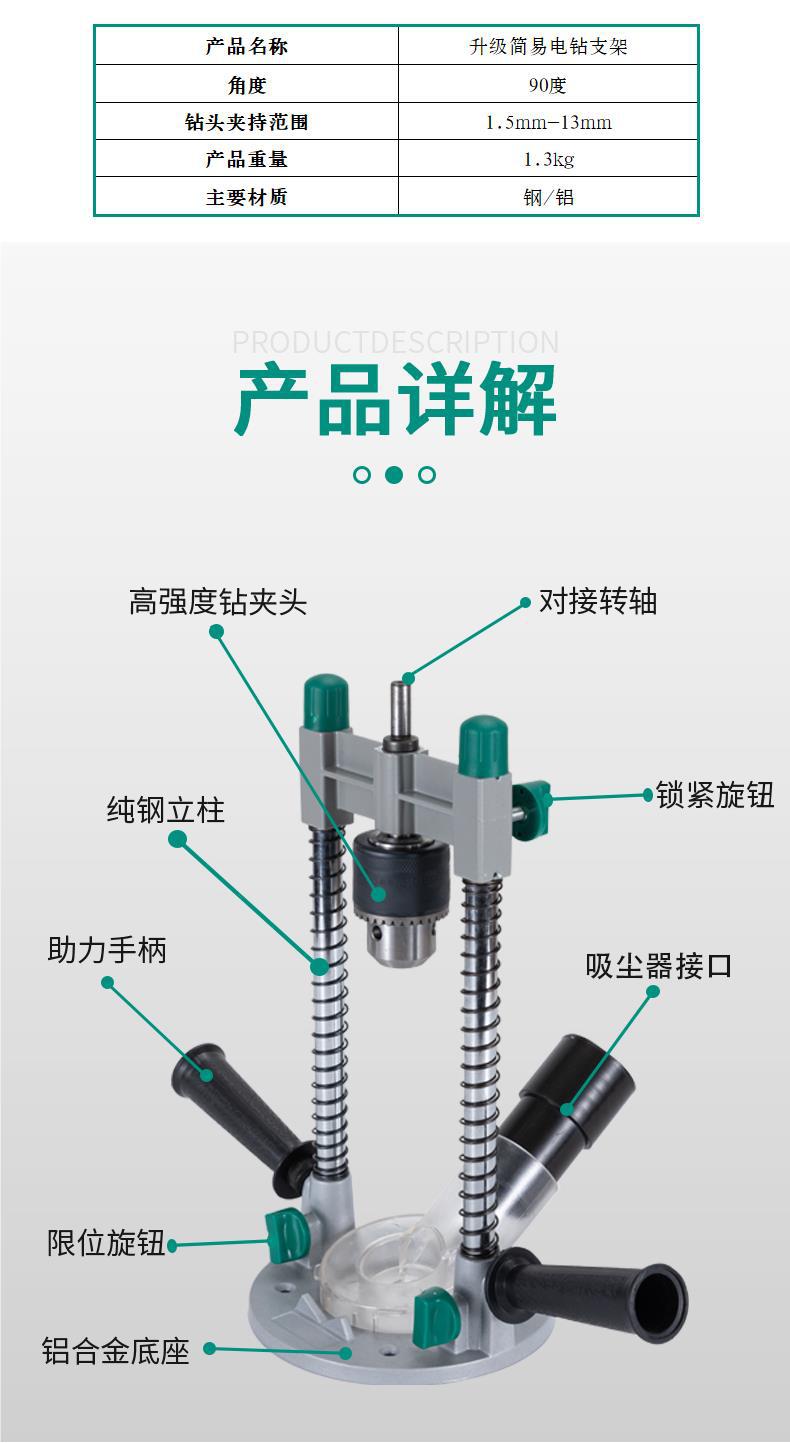 | 产品名称 | 升级简易电钻支架 |
|---|---|
| 角度 | 90度 |
| 钻头夹持范围 | 1.5mm-13mm |
| 产品重量 | 1.3kg |
| 主要材质 | 钢/铝 |

PRODUCTDESCRIPTION

产品详解

高强度钻夹头

对接转轴

纯钢立柱

锁紧旋钮

助力手柄

吸尘器接口

限位旋钮

铝合金底座