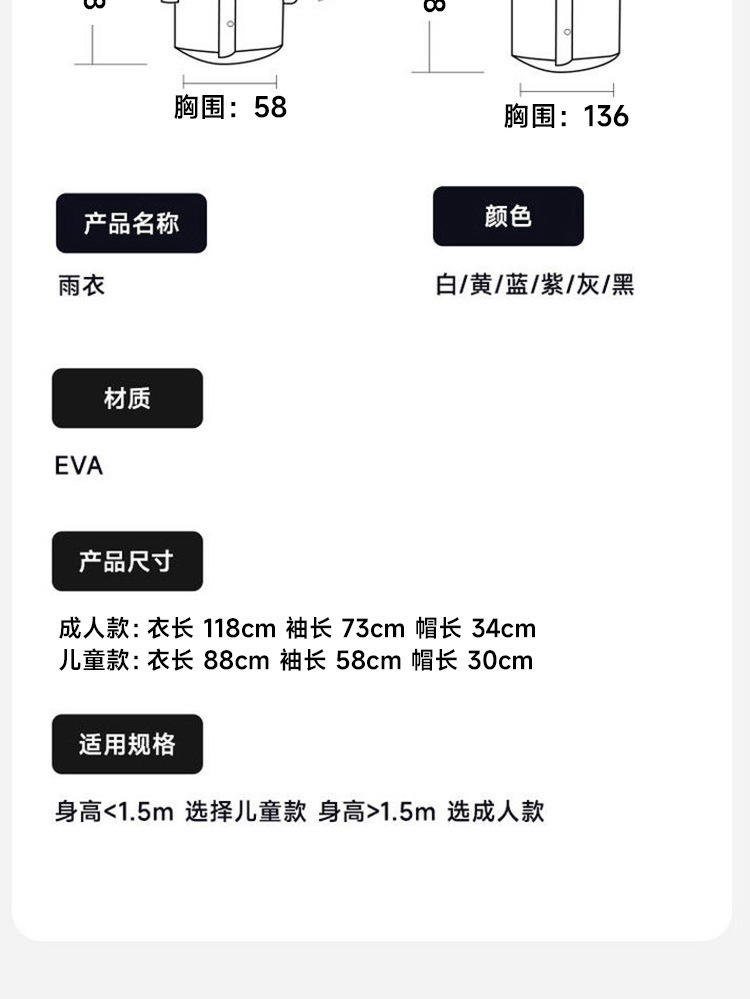 胸围：58

胸围：136

产品名称

雨衣

颜色

白/黄/蓝/紫/灰/黑

材质

EVA

产品尺寸

成人款：衣长 118cm 袖长 73cm 帽长 34cm
儿童款：衣长 88cm 袖长 58cm 帽长 30cm

适用规格

身高<1.5m 选择儿童款 身高>1.5m 选成人款