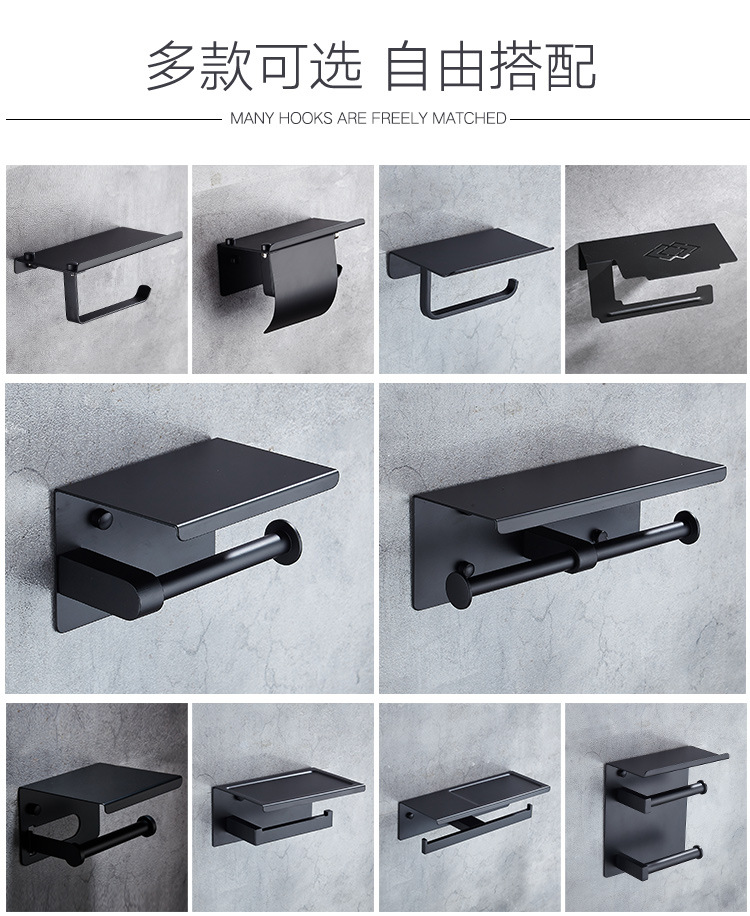 多款可选 自由搭配

MANY HOOKS ARE FREELY MATCHED