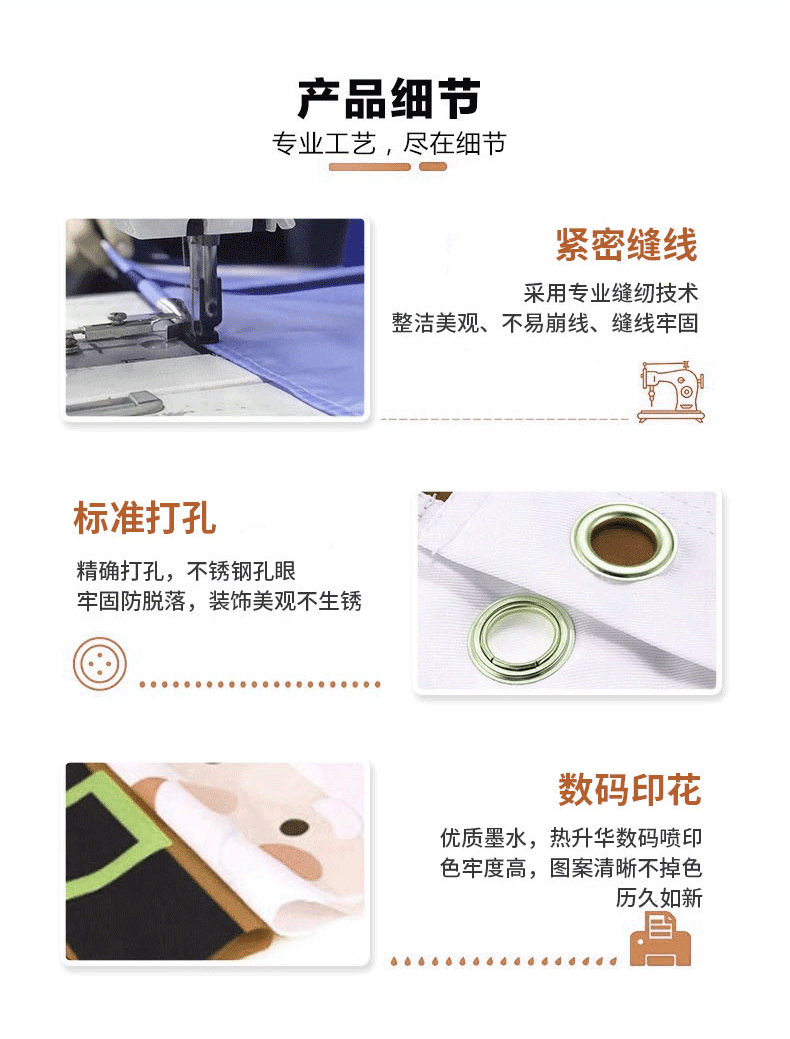 产品细节
专业工艺，尽在细节

紧密缝线
采用专业缝纫技术
整洁美观、不易崩线、缝线牢固

标准打孔
精确打孔，不锈钢孔眼
牢固防脱落，装饰美观不生锈

数码印花
优质墨水，热升华数码喷印
色牢度高，图案清晰不掉色
历久如新