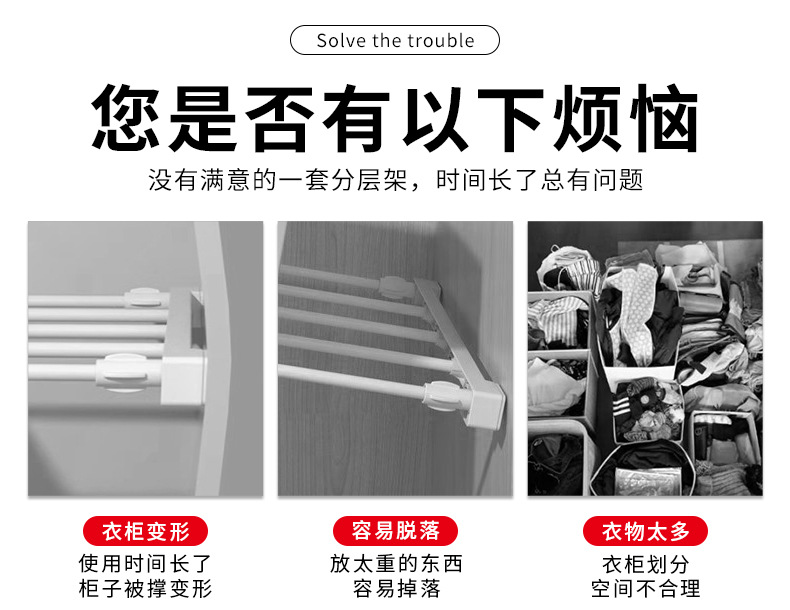 Solve the trouble

您是否有以下烦恼

没有满意的一套分层架，时间长了总有问题

衣柜变形

使用时间长了
柜子被撑变形

容易脱落

放太重的东西
容易掉落

衣物太多

衣柜划分
空间不合理