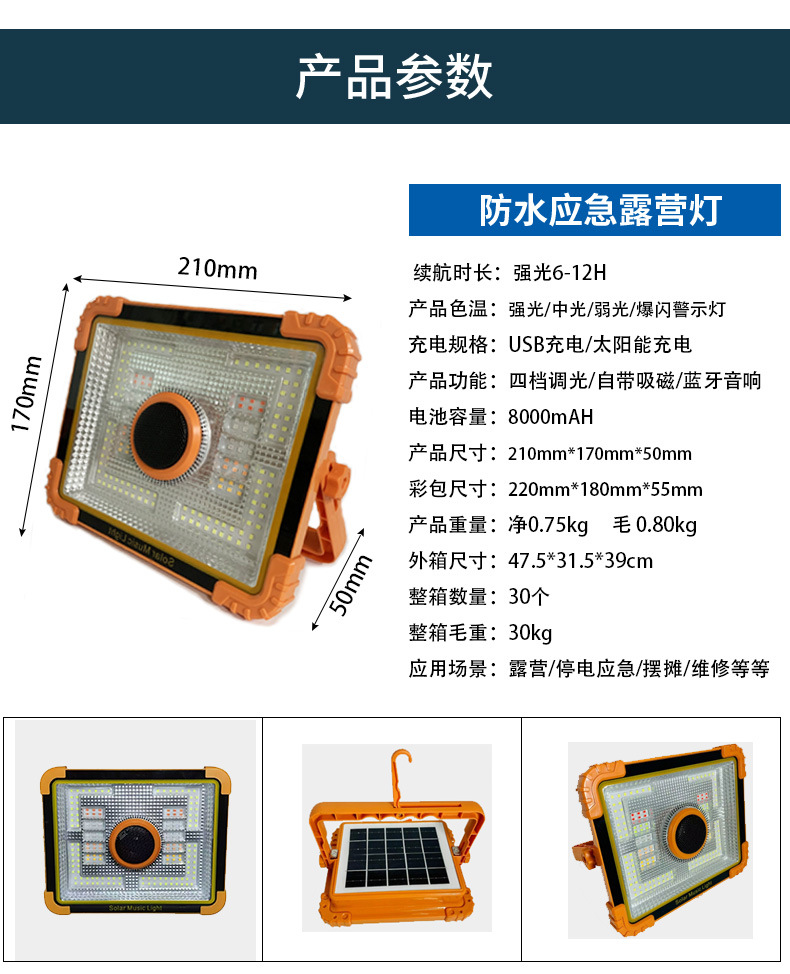 产品参数

210mm

170mm

50mm

Solar Music Light

防水应急露营灯

续航时长：强光6-12H
产品色温：强光/中光/弱光/爆闪警示灯
充电规格：USB充电/太阳能充电
产品功能：四档调光/自带吸磁/蓝牙音响
电池容量：8000mAH
产品尺寸：210mm*170mm*50mm
彩包尺寸：220mm*180mm*55mm
产品重量：净0.75kg 毛 0.80kg
外箱尺寸：47.5*31.5*39cm
整箱数量：30个
整箱毛重：30kg
应用场景：露营/停电应急/摆摊/维修等等

Solar Music Light

Solar Music Light