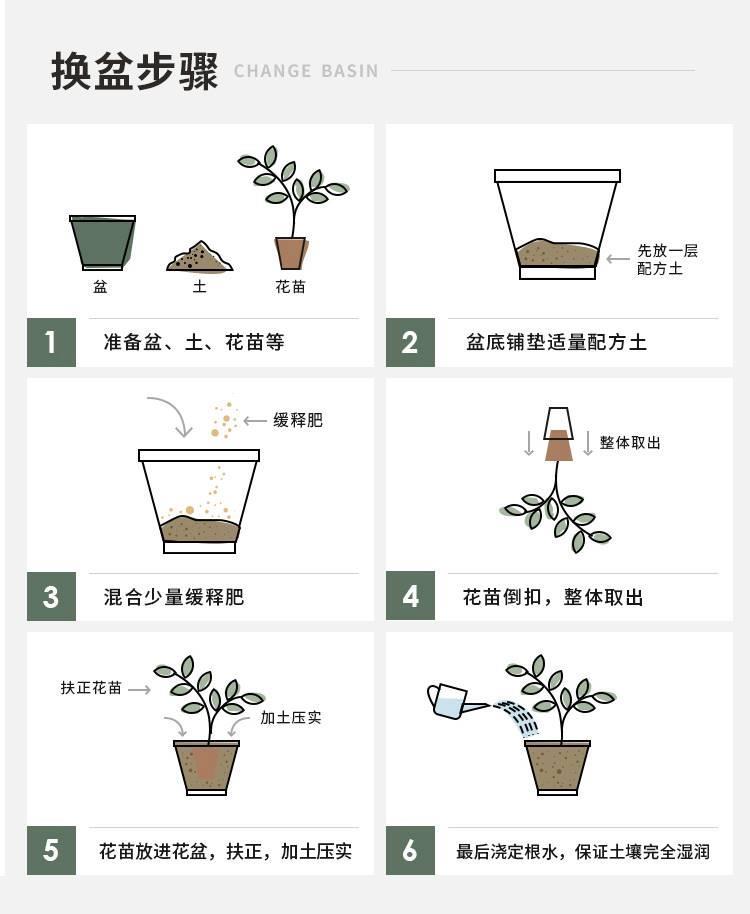 换盆步骤 CHANGE BASIN

盆
土
花苗

1 准备盆、土、花苗等

先放一层配方土

2 盆底铺垫适量配方土

缓释肥

3 混合少量缓释肥

整体取出

4 花苗倒扣，整体取出

扶正花苗
加土压实

5 花苗放进花盆，扶正，加土压实

6 最后浇定根水，保证土壤完全湿润