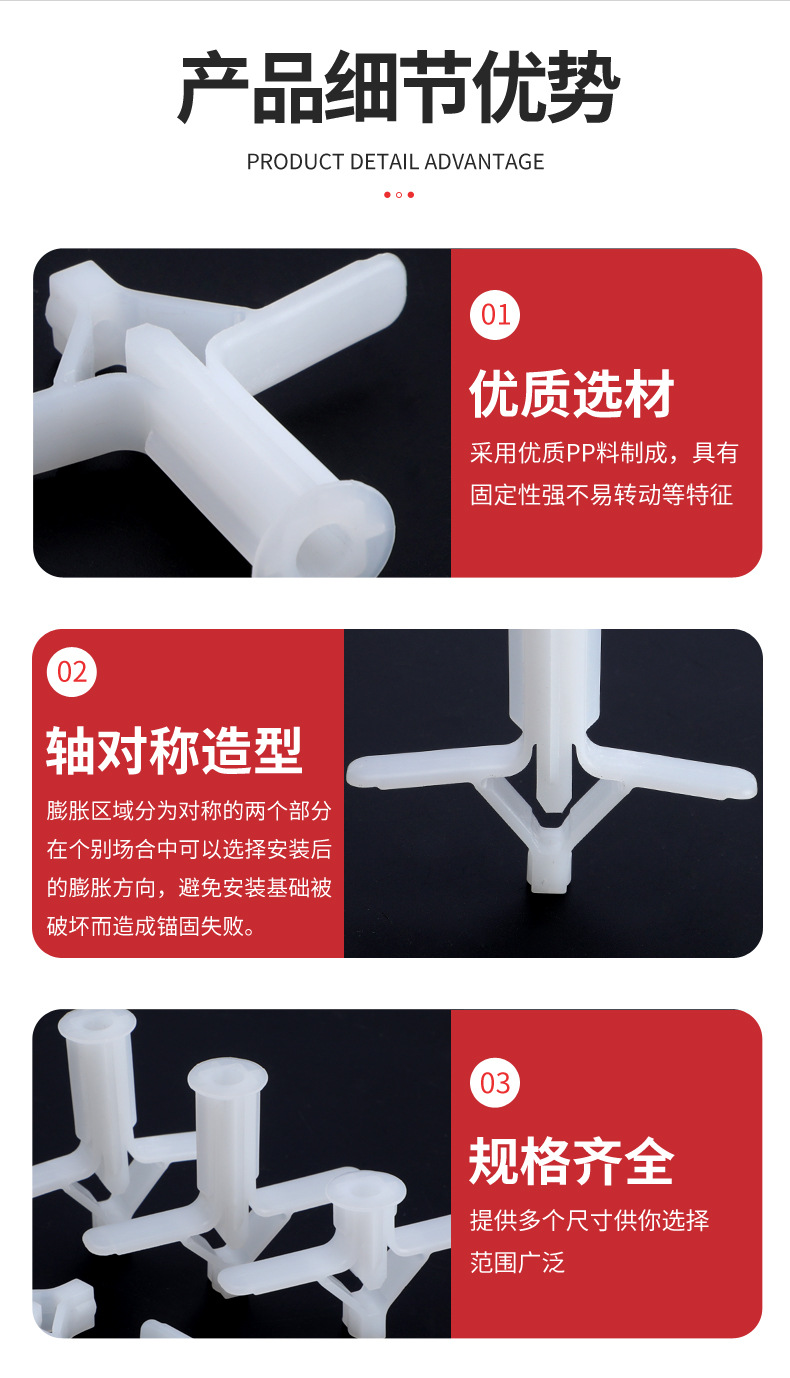 产品细节优势

PRODUCT DETAIL ADVANTAGE

01

优质选材

采用优质PP料制成，具有固定性强不易转动等特征

02

轴对称造型

膨胀区域分为对称的两个部分在个别场合中可以选择安装后的膨胀方向，避免安装基础被破坏而造成锚固失败。

03

规格齐全

提供多个尺寸供你选择范围广泛