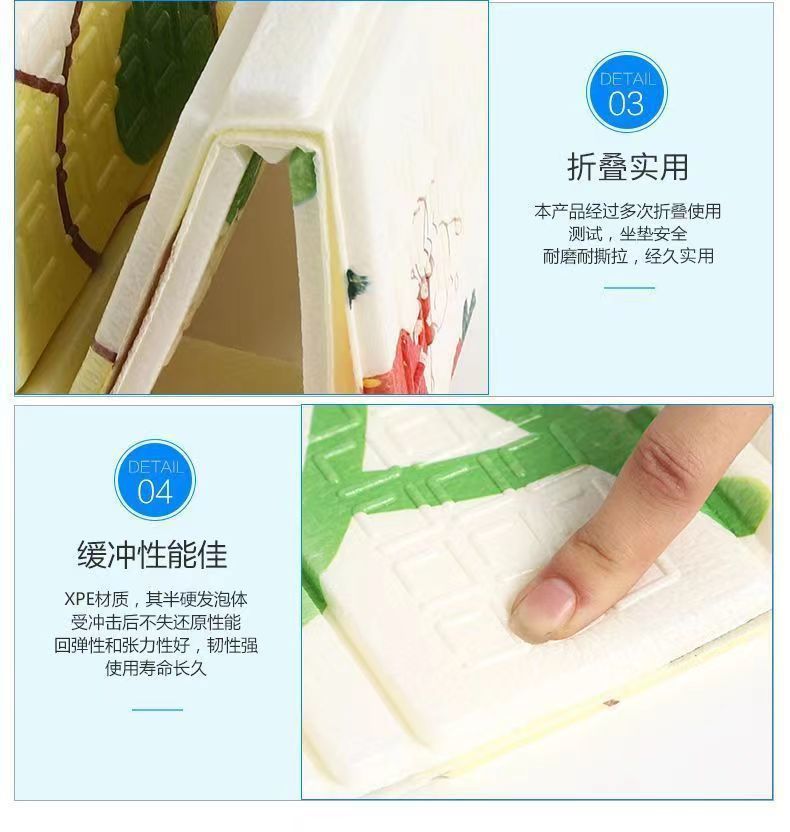 DETAIL
03

折叠实用

本产品经过多次折叠使用
测试，坐垫安全
耐磨耐撕拉，经久实用

DETAIL
04

缓冲性能佳

XPE材质，其半硬发泡体
受冲击后不失还原性能
回弹性和张力性好，韧性强
使用寿命长久