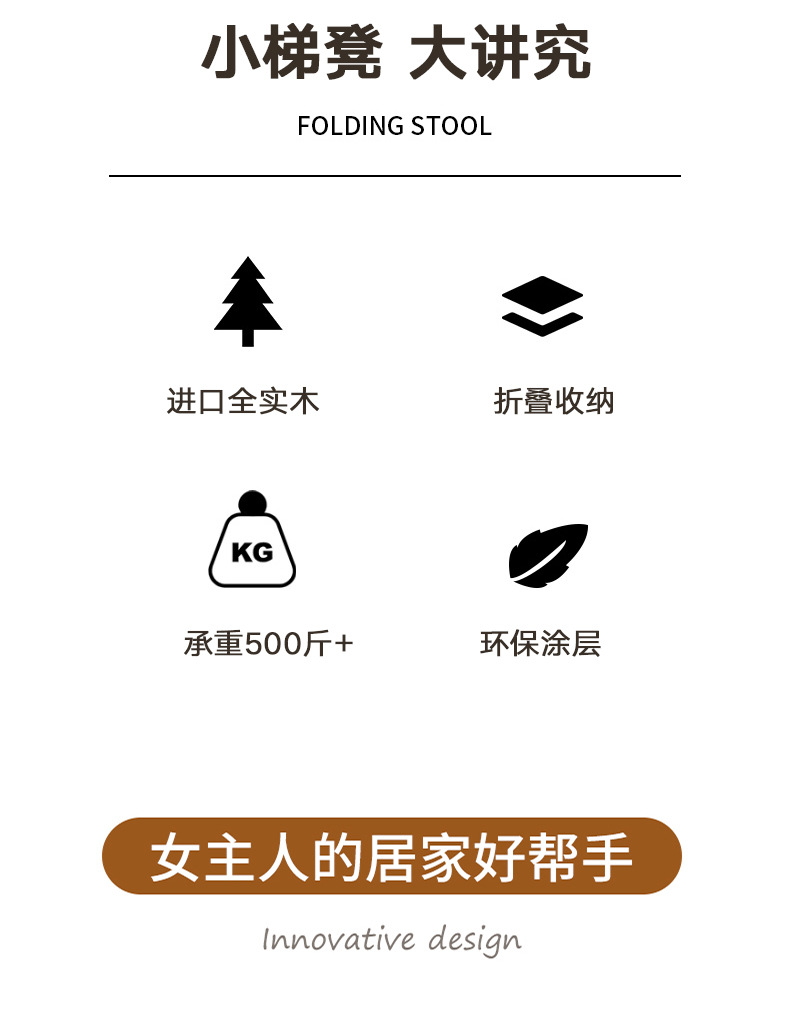 小梯凳 大讲究

FOLDING STOOL

进口全实木

折叠收纳

KG

承重500斤+

环保涂层

女主人的居家好帮手

Innovative design