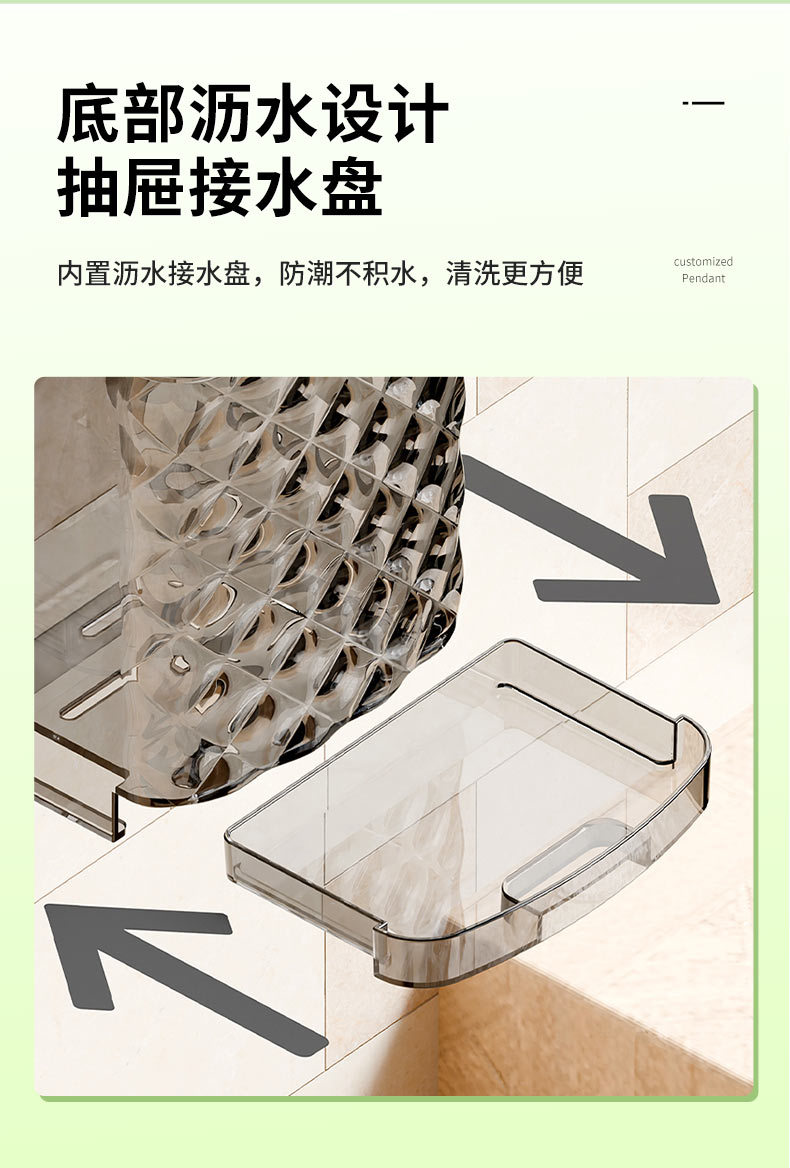 底部沥水设计
抽屉接水盘

内置沥水接水盘，防潮不积水，清洗更方便

customized
Pendant