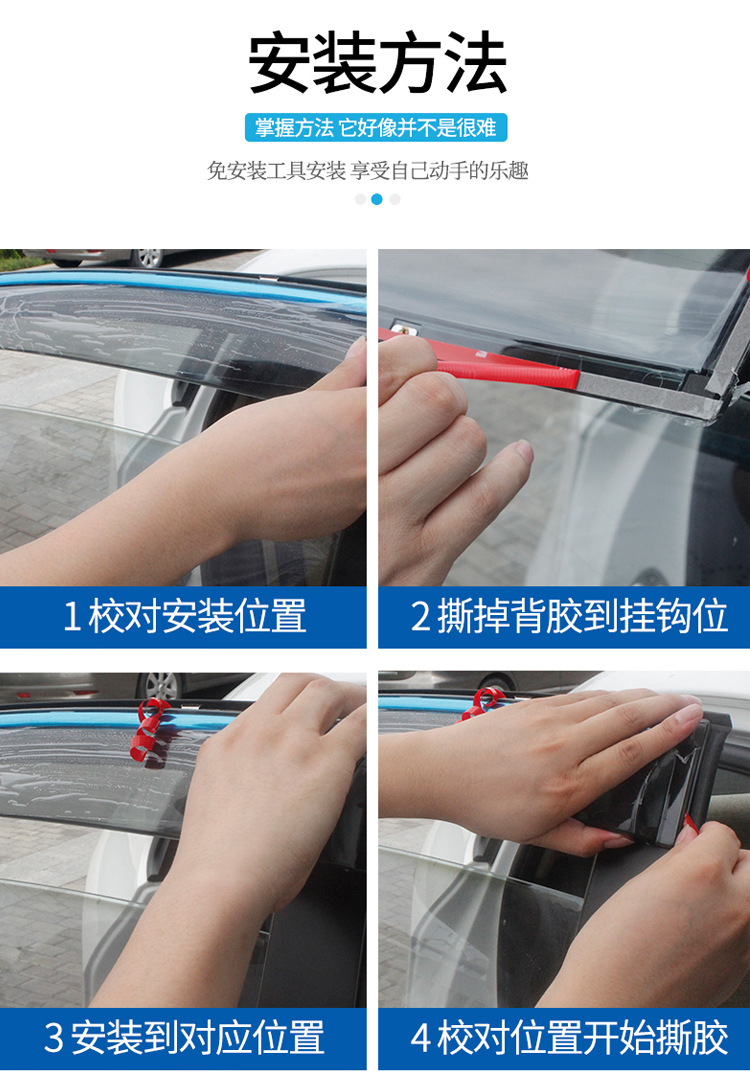 安装方法

掌握方法 它好像并不是很难

免安装工具安装 享受自己动手的乐趣

1 校对安装位置

2 撕掉背胶到挂钩位

3 安装到对应位置

4 校对位置开始撕胶