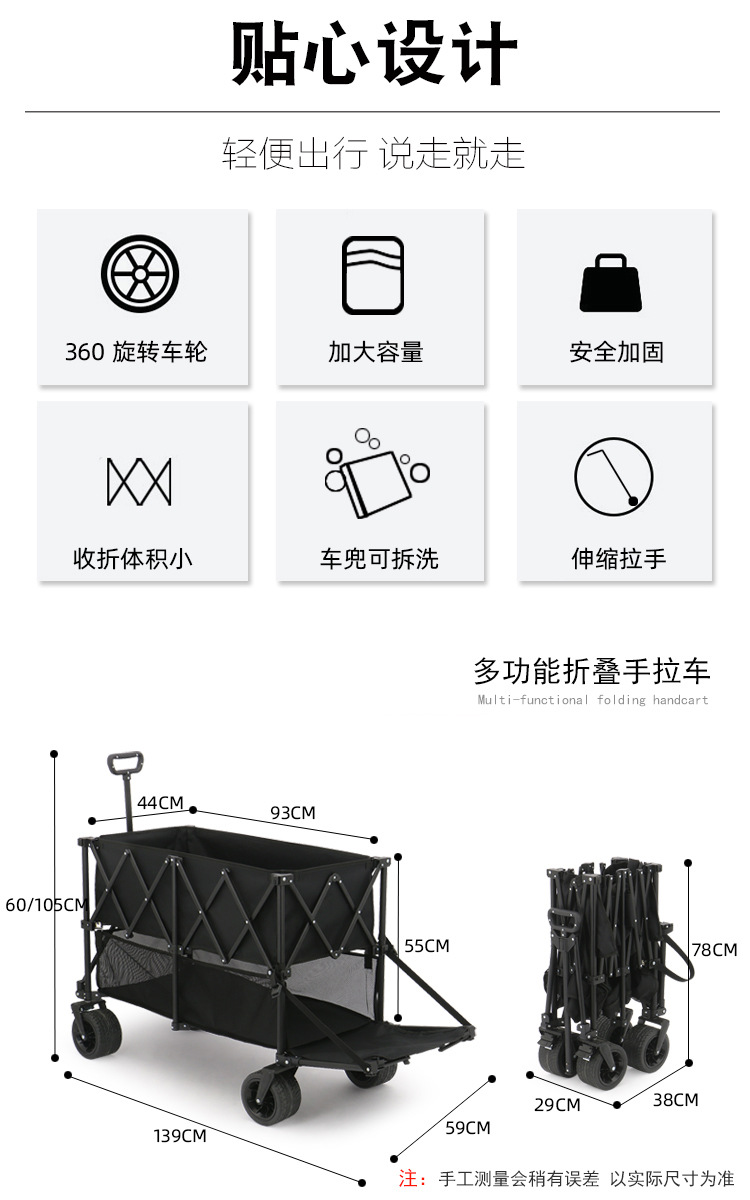 贴心设计

轻便出行 说走就走

360 旋转车轮

加大容量

安全加固

收折体积小

车兜可拆洗

伸缩拉手

多功能折叠手拉车

Multi-functional folding handcart

44CM

93CM

60/105CM

55CM

139CM

59CM

78CM

29CM

38CM

注：手工测量会稍有误差 以实际尺寸为准