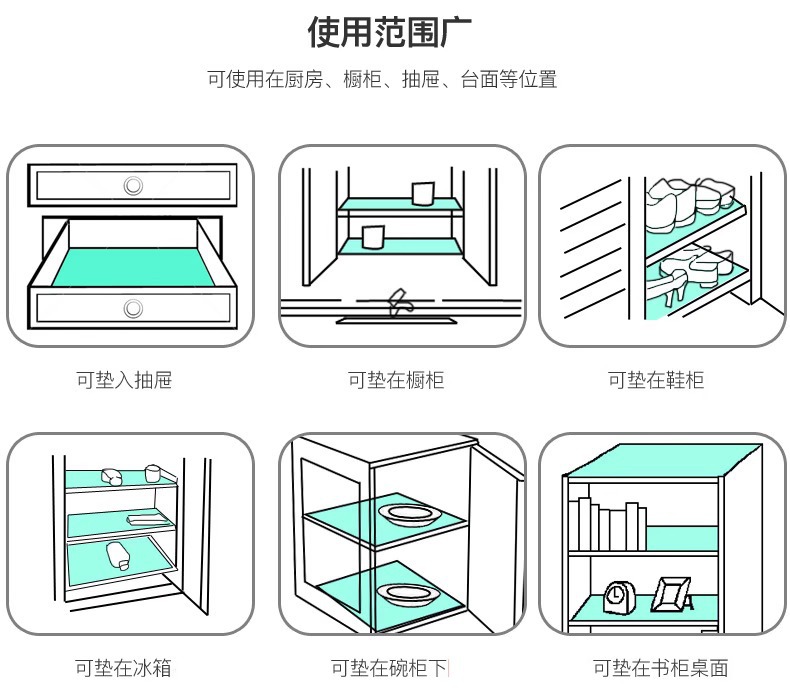 使用范围广

可使用在厨房、橱柜、抽屉、台面等位置

可垫入抽屉

可垫在橱柜

可垫在鞋柜

可垫在冰箱

可垫在碗柜下

可垫在书柜桌面