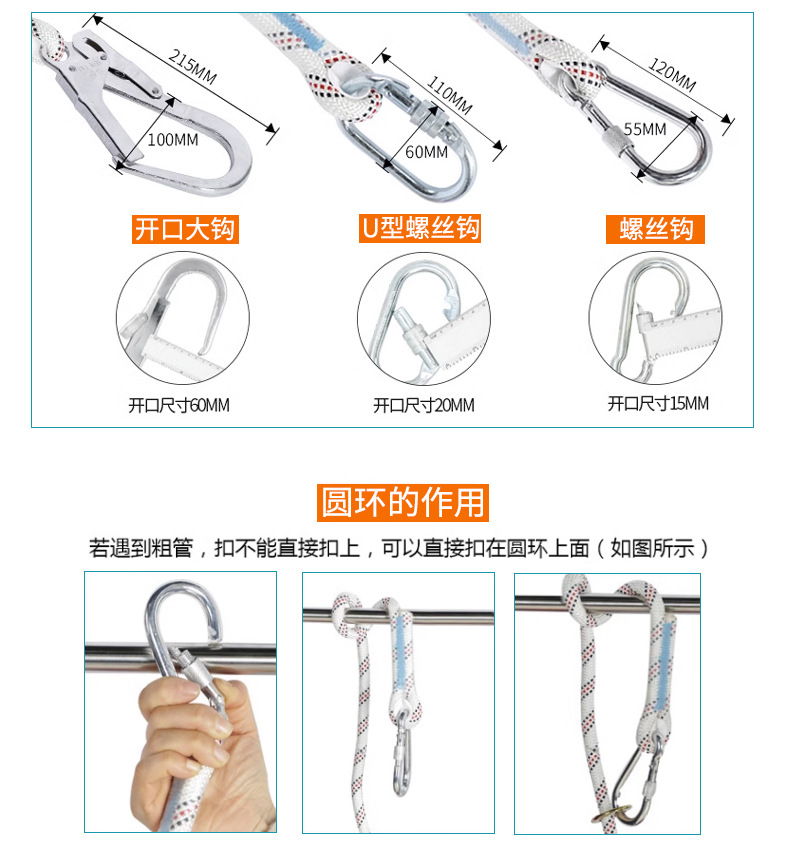 215MM
100MM
110MM
60MM
120MM
55MM

开口大钩
U型螺丝钩
螺丝钩

开口尺寸60MM
开口尺寸20MM
开口尺寸15MM

圆环的作用

若遇到粗管，扣不能直接扣上，可以直接扣在圆环上面（如图所示）