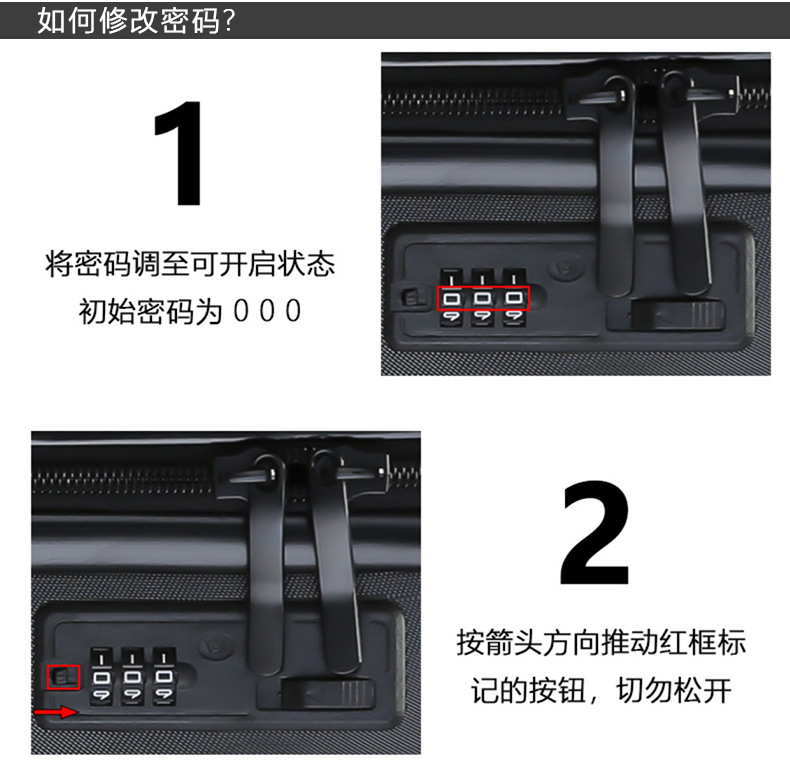 如何修改密码?

1

将密码调至可开启状态
初始密码为 0 0 0

2

按箭头方向推动红框标记的按钮，切勿松开