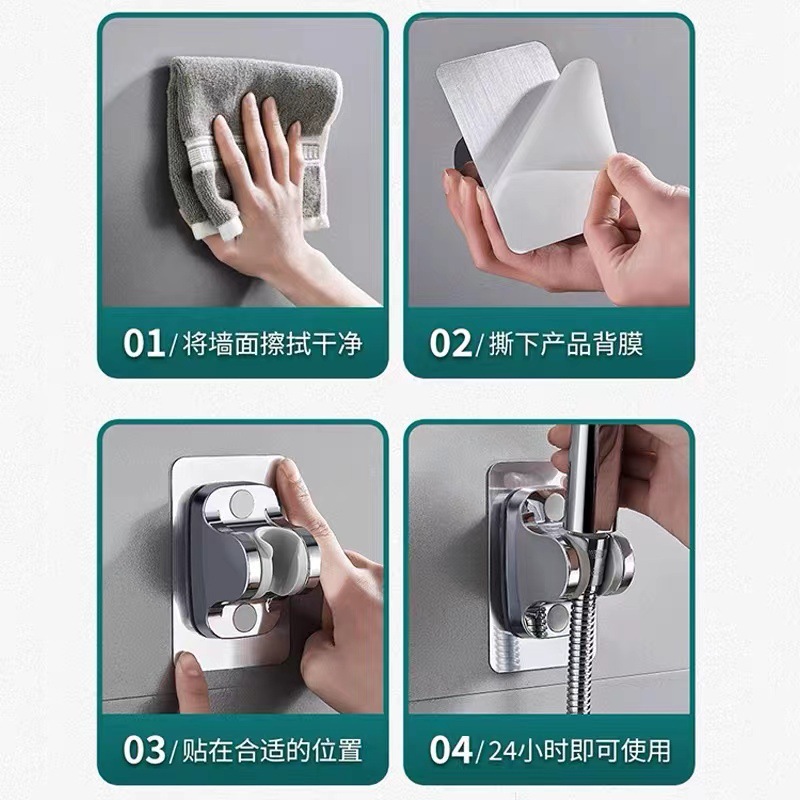 01/将墙面擦拭干净

02/撕下产品背膜

03/贴在合适的位置

04/24小时即可使用