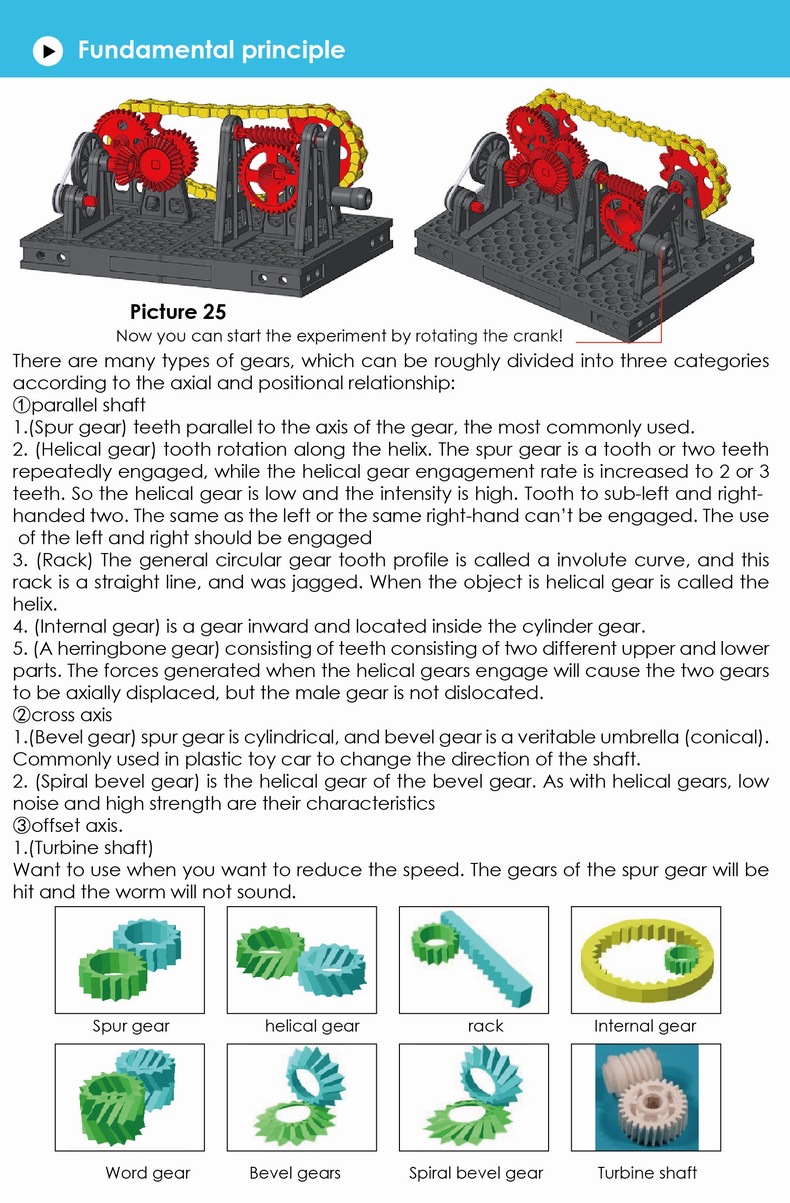 Fundamental principle

Picture 25

Now you can start the experiment by rotating the crank!

There are many types of gears, which can be roughly divided into three categories according to the axial and positional relationship:
①parallel shaft
1.(Spur gear) teeth parallel to the axis of the gear, the most commonly used.
2. (Helical gear) tooth rotation along the helix. The spur gear is a tooth or two teeth repeatedly engaged, while the helical gear engagement rate is increased to 2 or 3 teeth. So the helical gear is low and the intensity is high. Tooth to sub-left and right-handed two. The same as the left or the same right-hand can't be engaged. The use of the left and right should be engaged
3. (Rack) The general circular gear tooth profile is called a involute curve, and this rack is a straight line, and was jagged. When the object is helical gear is called the helix.
4. (Internal gear) is a gear inward and located inside the cylinder gear.
5. (A herringbone gear) consisting of teeth consisting of two different upper and lower parts. The forces generated when the helical gears engage will cause the two gears to be axially displaced, but the male gear is not dislocated.
②cross axis
1.(Bevel gear) spur gear is cylindrical, and bevel gear is a veritable umbrella (conical). Commonly used in plastic toy car to change the direction of the shaft.
2. (Spiral bevel gear) is the helical gear of the bevel gear. As with helical gears, low noise and high strength are their characteristics
③offset axis.
1.(Turbine shaft)
Want to use when you want to reduce the speed. The gears of the spur gear will be hit and the worm will not sound.

Spur gear
helical gear
rack
Internal gear
Word gear
Bevel gears
Spiral bevel gear
Turbine shaft