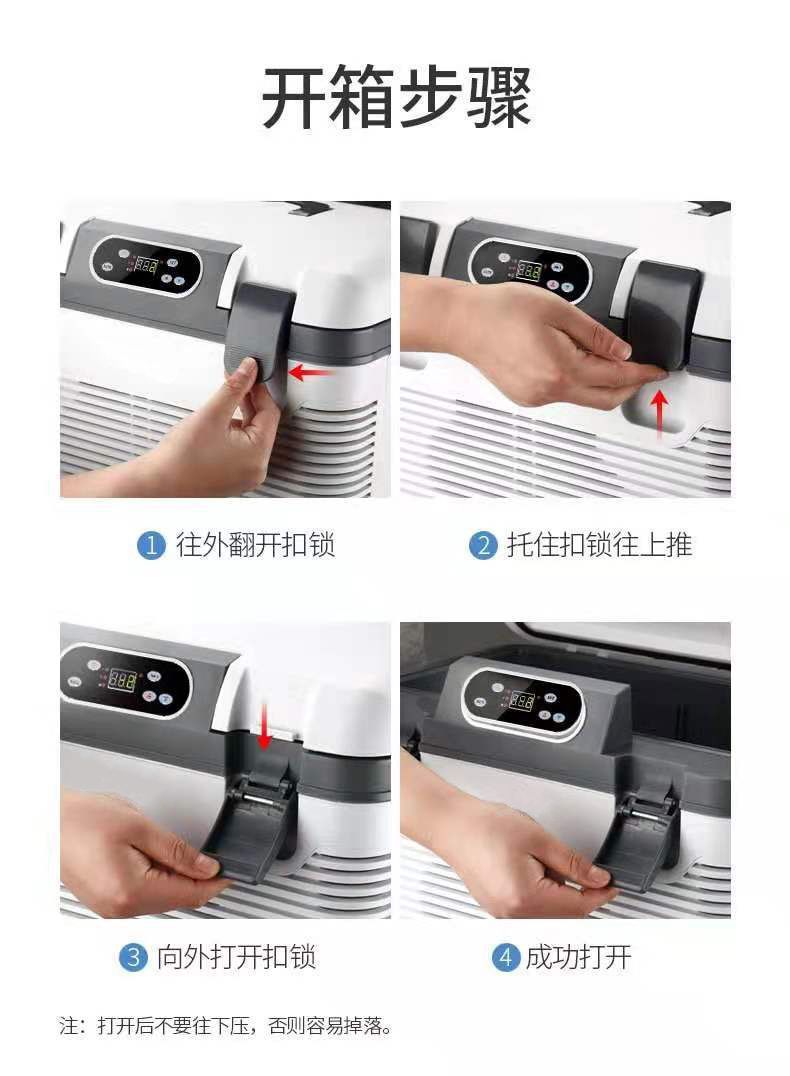 开箱步骤

1 往外翻开扣锁

2 托住扣锁往上推

3 向外打开扣锁

4 成功打开

注：打开后不要往下压，否则容易掉落。