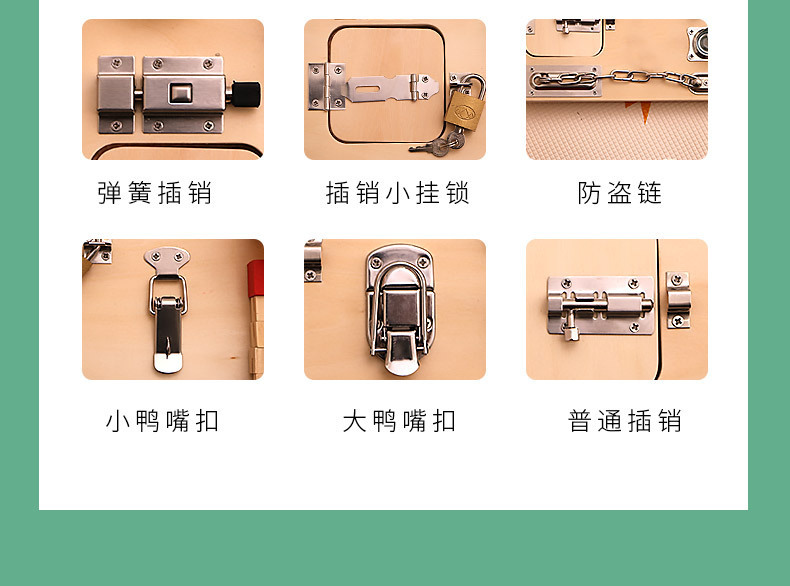 弹簧插销

插销小挂锁

防盗链

小鸭嘴扣

大鸭嘴扣

普通插销