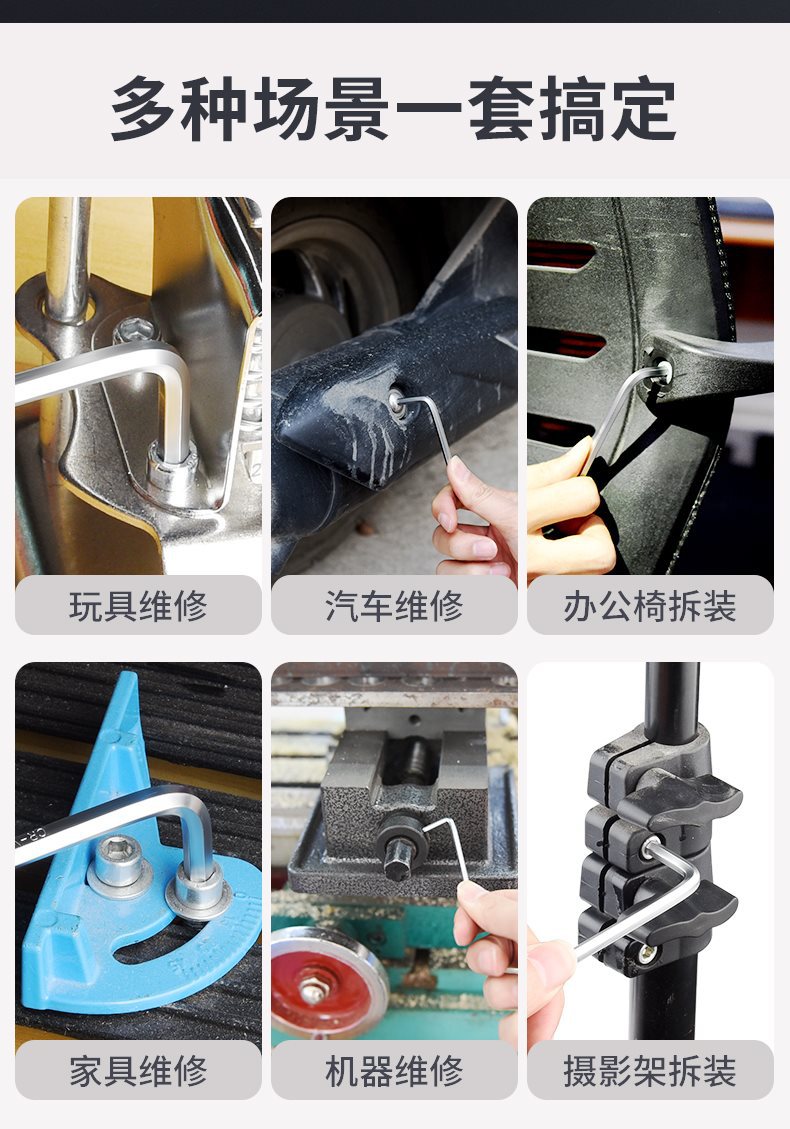 多种场景一套搞定

玩具维修

汽车维修

办公椅拆装

家具维修

机器维修

摄影架拆装