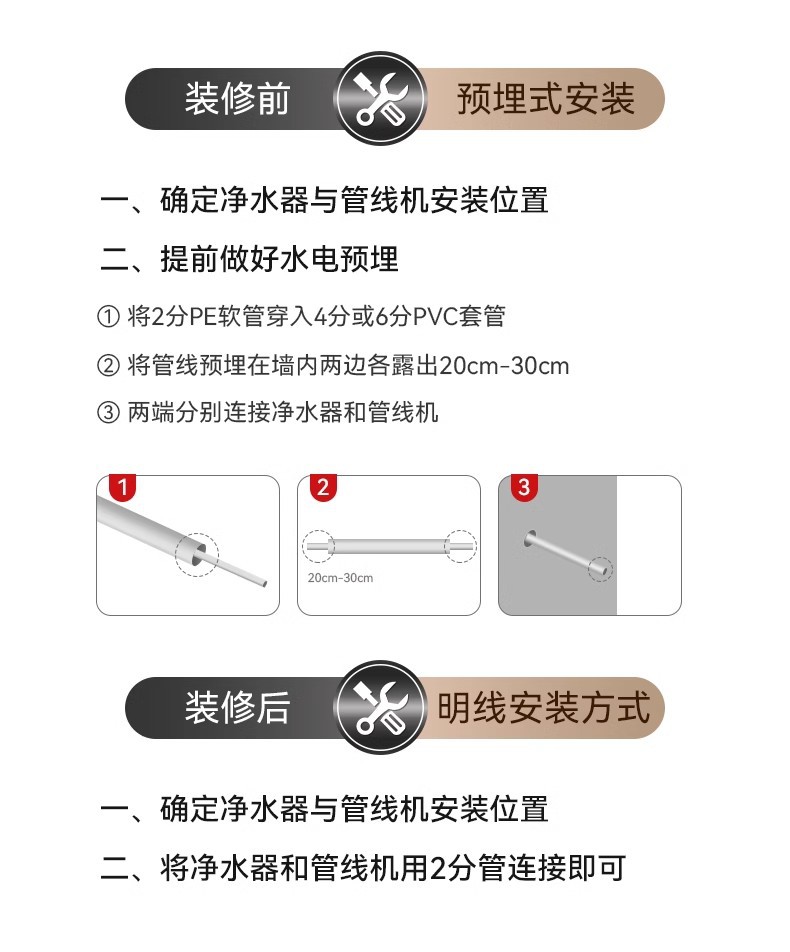 装修前 预埋式安装

一、确定净水器与管线机安装位置

二、提前做好水电预埋

① 将2分PE软管穿入4分或6分PVC套管

② 将管线预埋在墙内两边各露出20cm-30cm

③ 两端分别连接净水器和管线机

1

2

20cm-30cm

3

装修后 明线安装方式

一、确定净水器与管线机安装位置

二、将净水器和管线机用2分管连接即可