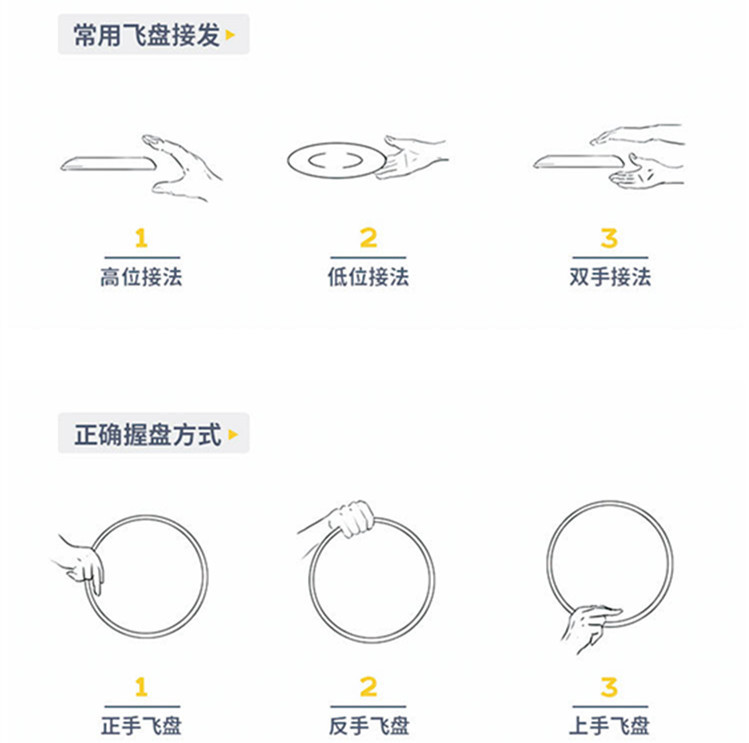 常用飞盘接发

1
高位接法

2
低位接法

3
双手接法

正确握盘方式

1
正手飞盘

2
反手飞盘

3
上手飞盘