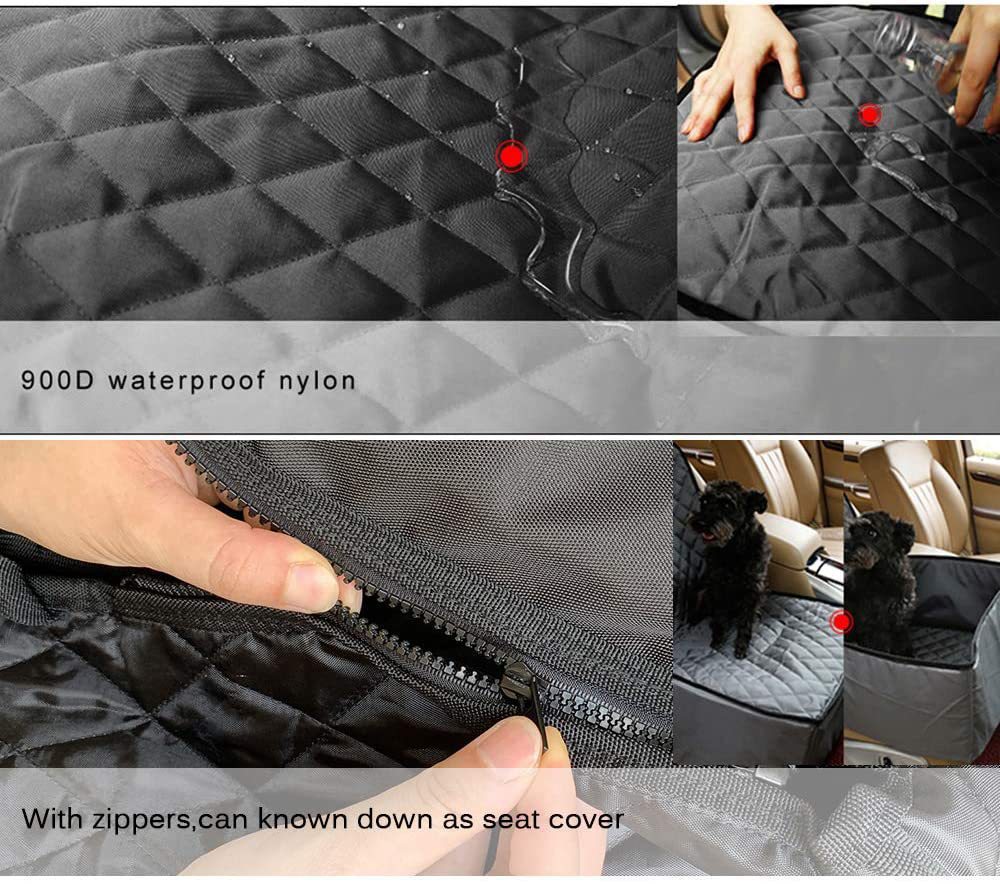 900D waterproof nylon

With zippers,can known down as seat cover