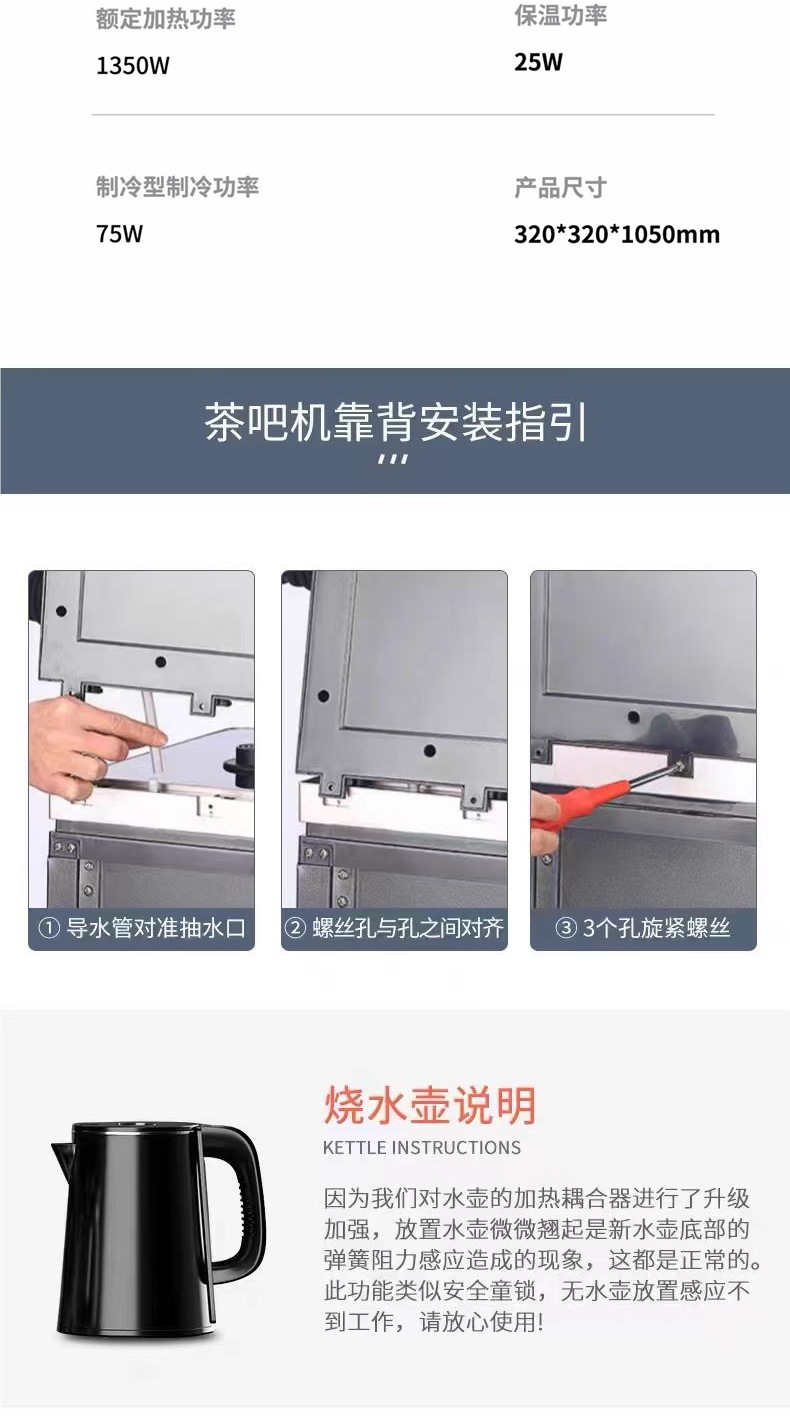 额定加热功率
1350W

保温功率
25W

制冷型制冷功率
75W

产品尺寸
320*320*1050mm

茶吧机靠背安装指引

① 导水管对准抽水口

② 螺丝孔与孔之间对齐

③ 3个孔旋紧螺丝

烧水壶说明
KETTLE INSTRUCTIONS

因为我们对水壶的加热耦合器进行了升级加强，放置水壶微微翘起是新水壶底部的弹簧阻力感应造成的现象，这都是正常的。此功能类似安全童锁，无水壶放置感应不到工作，请放心使用!