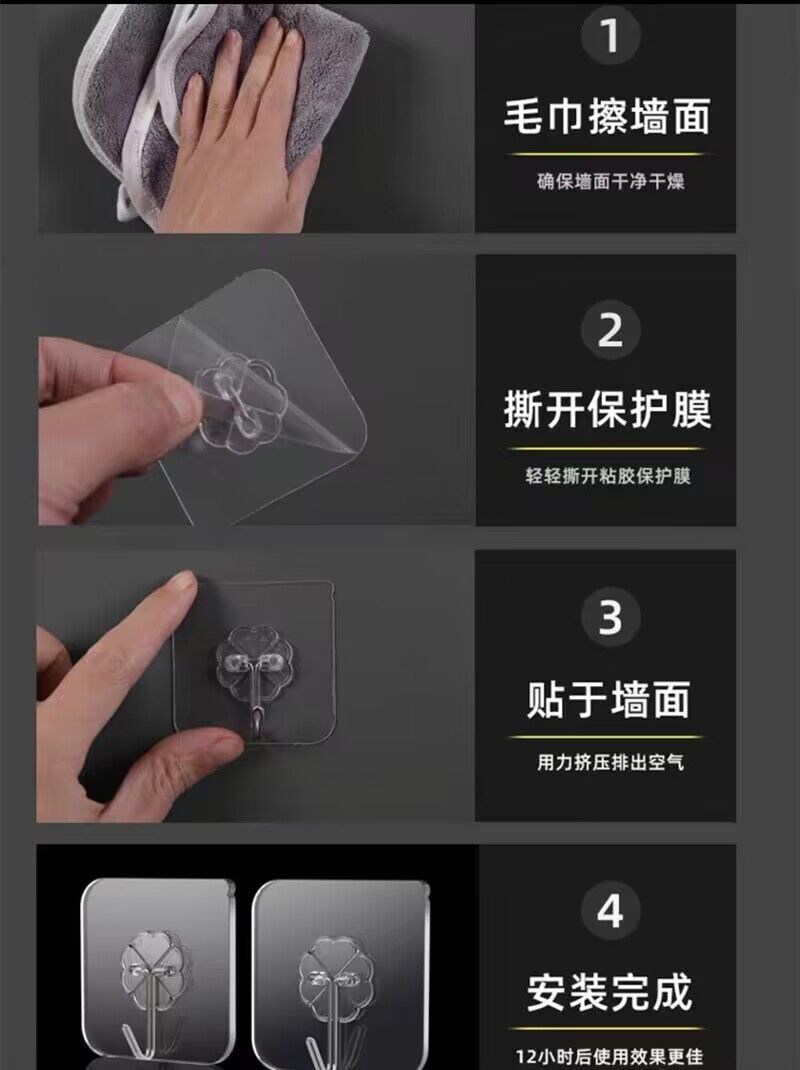 1

毛巾擦墙面

确保墙面干净干燥

2

撕开保护膜

轻轻撕开粘胶保护膜

3

贴于墙面

用力挤压排出空气

4

安装完成

12小时后使用效果更佳