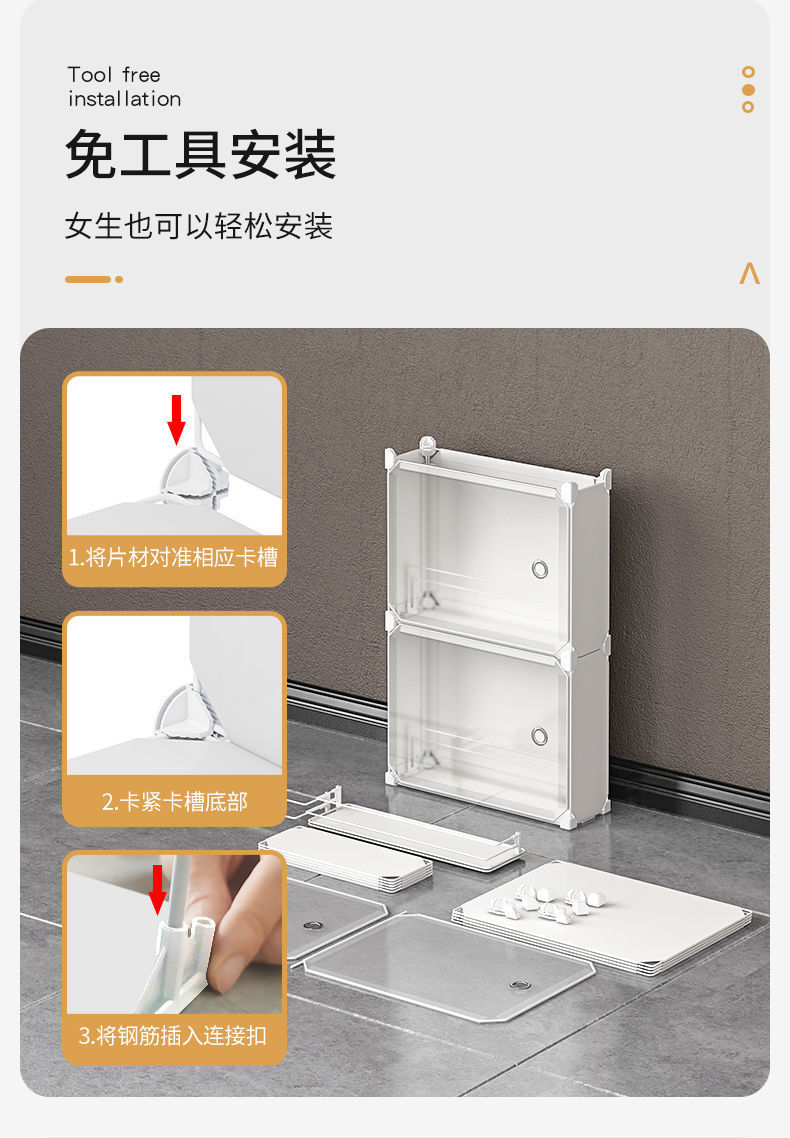 Tool free
installation

免工具安装

女生也可以轻松安装

1.将片材对准相应卡槽

2.卡紧卡槽底部

3.将钢筋插入连接扣