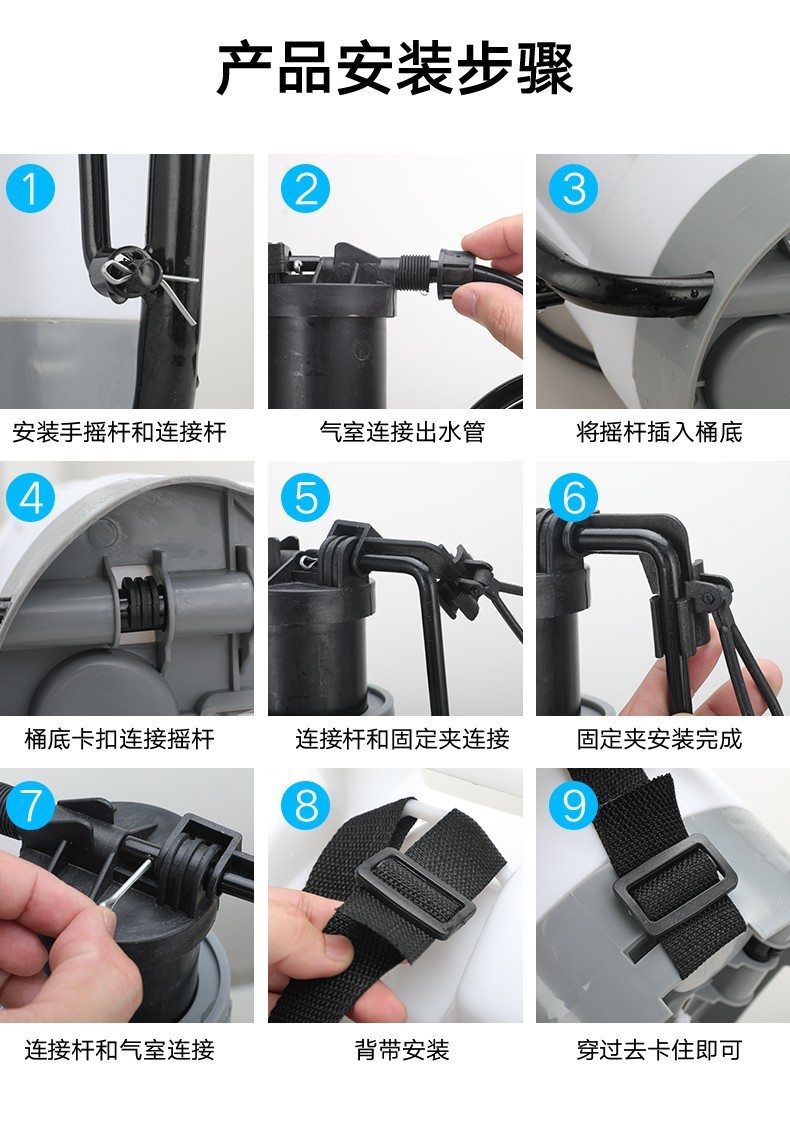 产品安装步骤

1
安装手摇杆和连接杆

2
气室连接出水管

3
将摇杆插入桶底

4
桶底卡扣连接摇杆

5
连接杆和固定夹连接

6
固定夹安装完成

7
连接杆和气室连接

8
背带安装

9
穿过去卡住即可