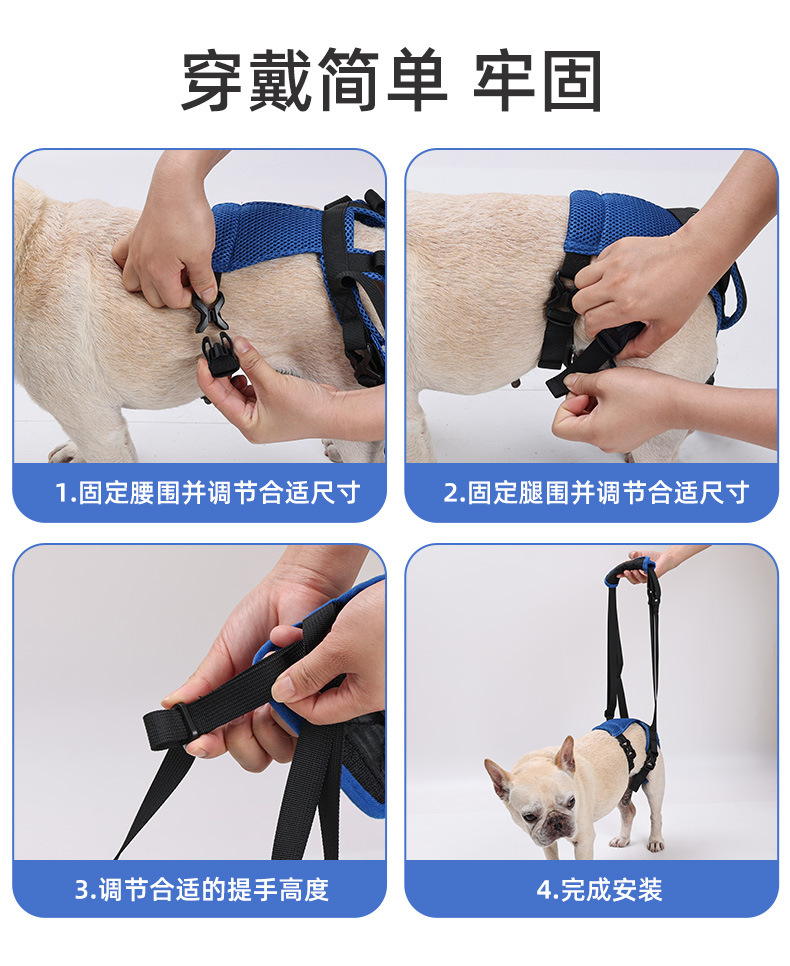 穿戴简单 牢固

1.固定腰围并调节合适尺寸

2.固定腿围并调节合适尺寸

3.调节合适的提手高度

4.完成安装