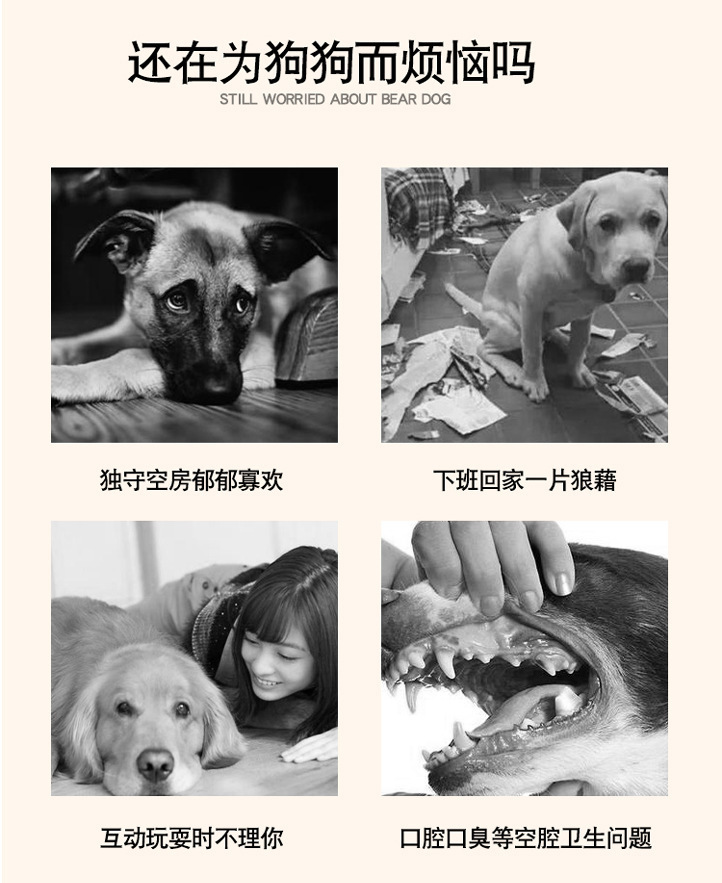 还在为狗狗而烦恼吗

STILL WORRIED ABOUT BEAR DOG

独守空房郁郁寡欢

下班回家一片狼藉

互动玩耍时不理你

口腔口臭等空腔卫生问题