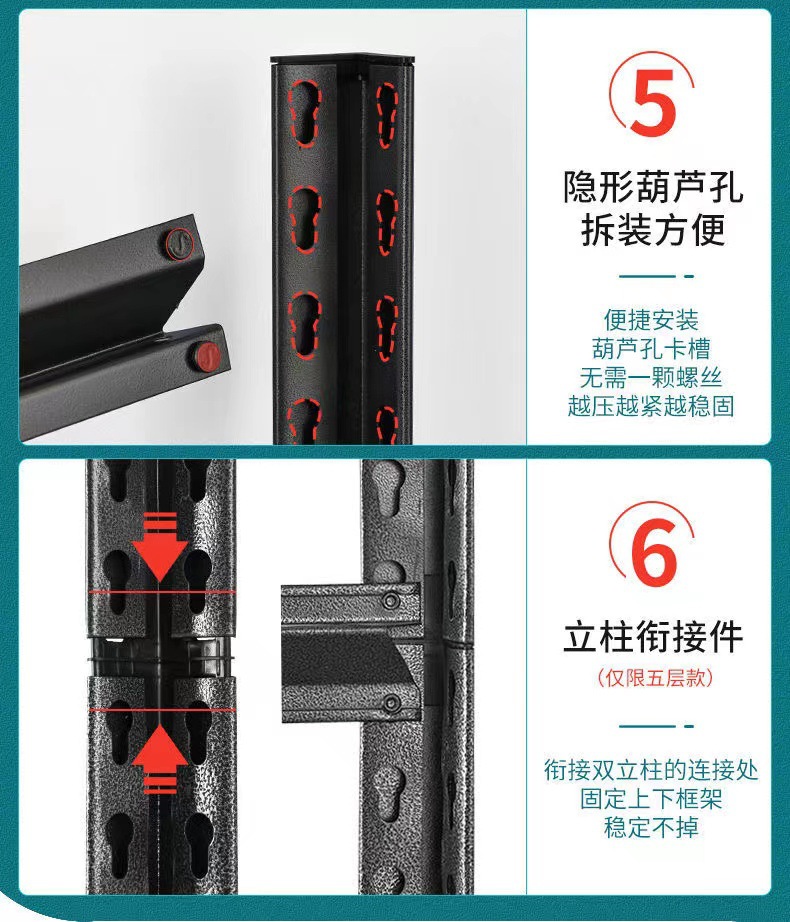 5

隐形葫芦孔
拆装方便

便捷安装
葫芦孔卡槽
无需一颗螺丝
越压越紧越稳固

6

立柱衔接件
(仅限五层款)

衔接双立柱的连接处
固定上下框架
稳定不掉