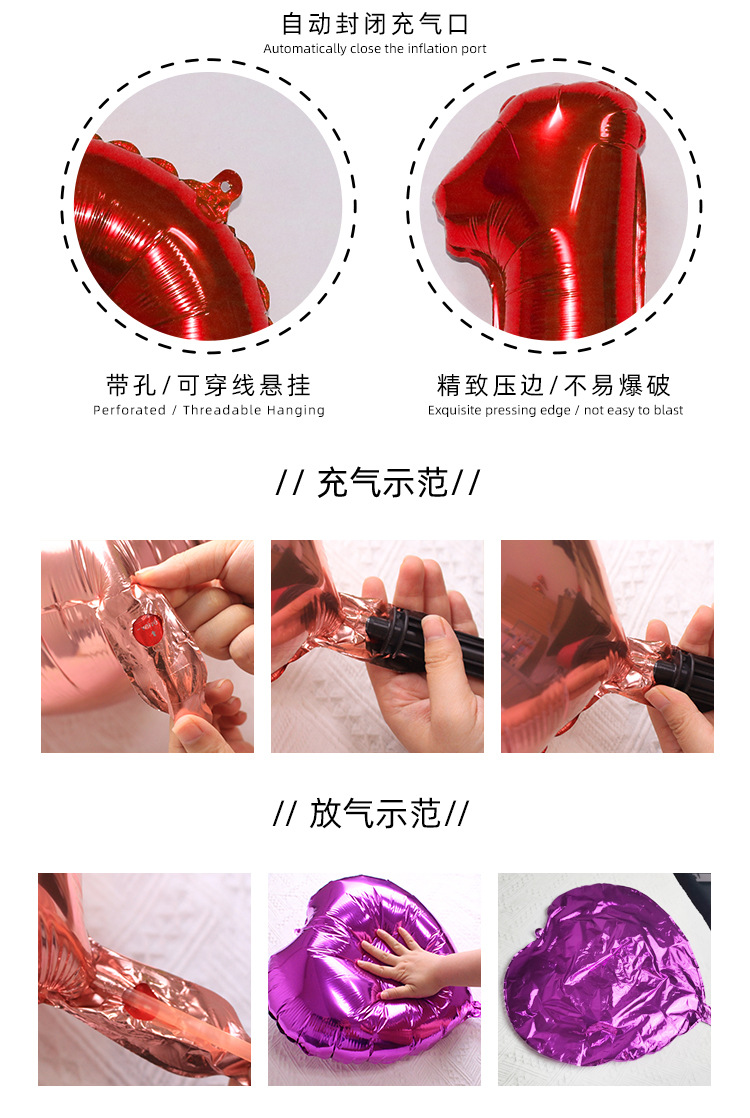 自动封闭充气口
Automatically close the inflation port

带孔/可穿线悬挂
Perforated / Threadable Hanging

精致压边/不易爆破
Exquisite pressing edge / not easy to blast

// 充气示范//

// 放气示范//