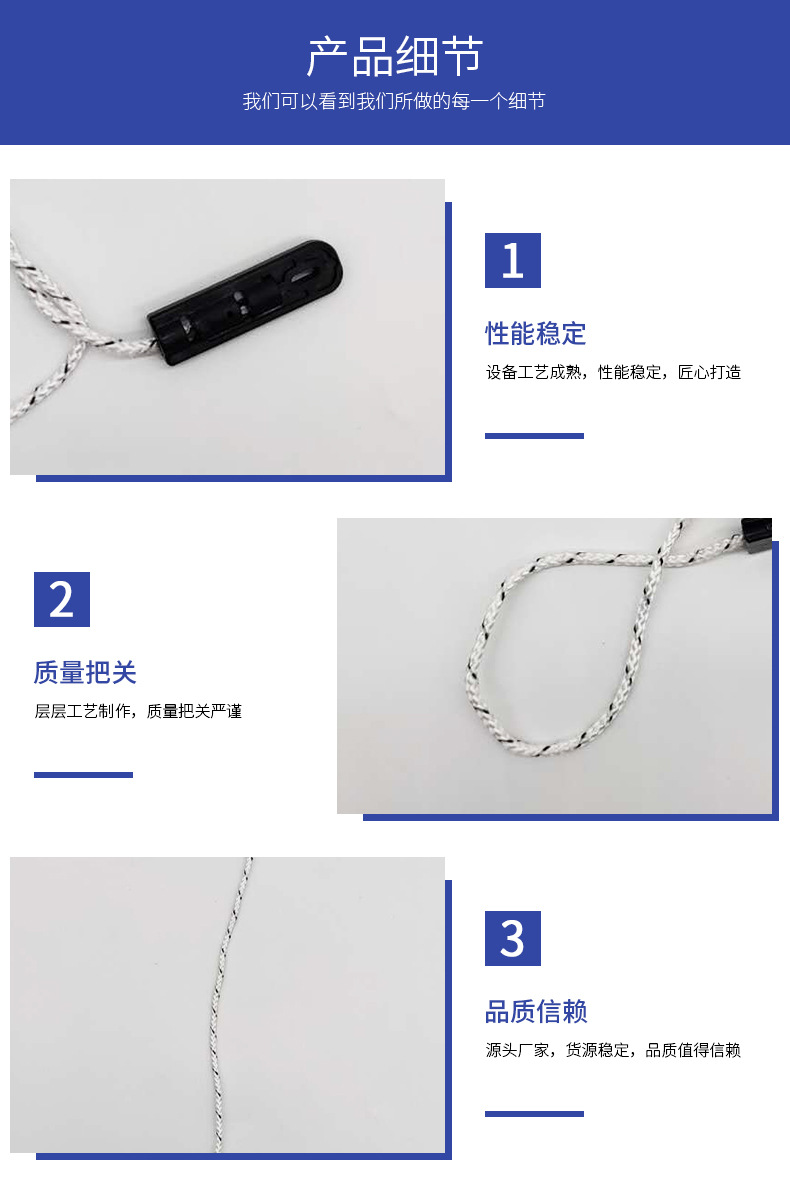 产品细节

我们可以看到我们所做的每一个细节

1

性能稳定

设备工艺成熟，性能稳定，匠心打造

2

质量把关

层层工艺制作，质量把关严谨

3

品质信赖

源头厂家，货源稳定，品质值得信赖